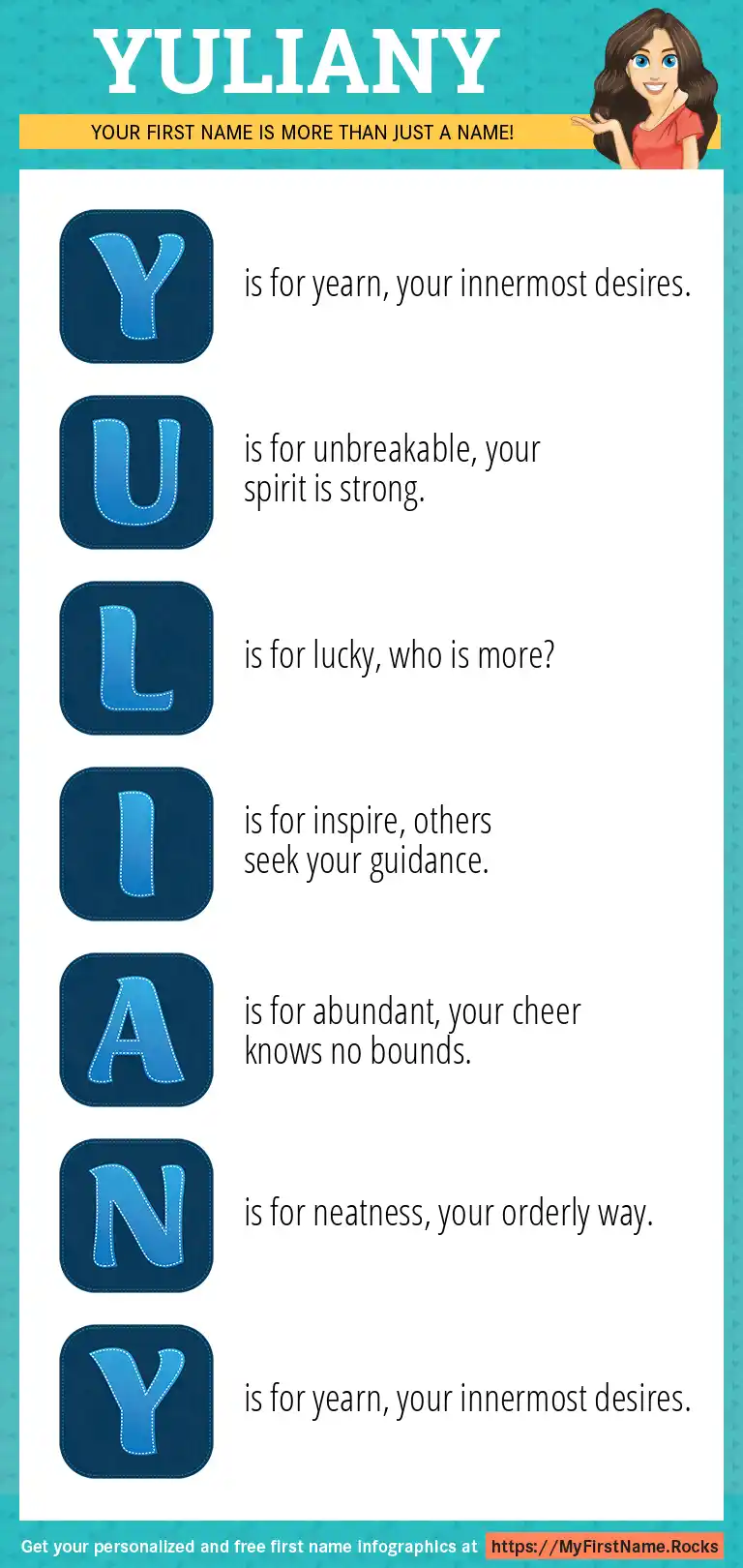 YULIANY

YOUR FIRST NAME IS MORE THAN JUST A NAME!

Y is for yearn, your innermost desires.

U is for unbreakable, your spirit is strong.

L is for lucky, who is more?

I is for inspire, others seek your guidance.

A is for abundant, your cheer knows no bounds.

N is for neatness, your orderly way.

Y is for yearn, your innermost desires.

Get your personalized and free first name infographics at https://MyFirstName.Rocks