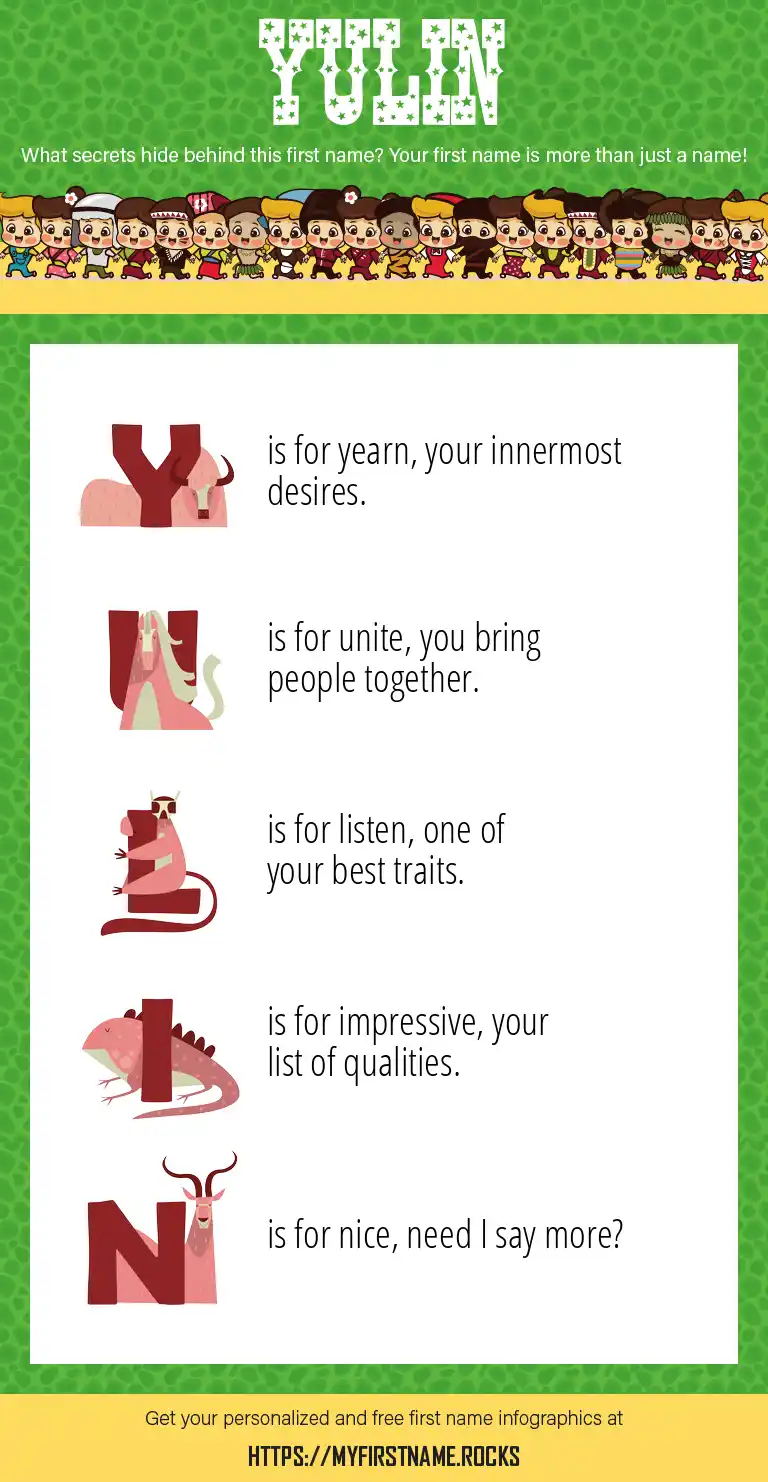 YULIN

What secrets hide behind this first name? Your first name is more than just a name!

Y is for yearn, your innermost desires.

U is for unite, you bring people together.

L is for listen, one of your best traits.

I is for impressive, your list of qualities.

N is for nice, need I say more?

Get your personalized and free first name infographics at

HTTPS://MYFIRSTNAME.ROCKS