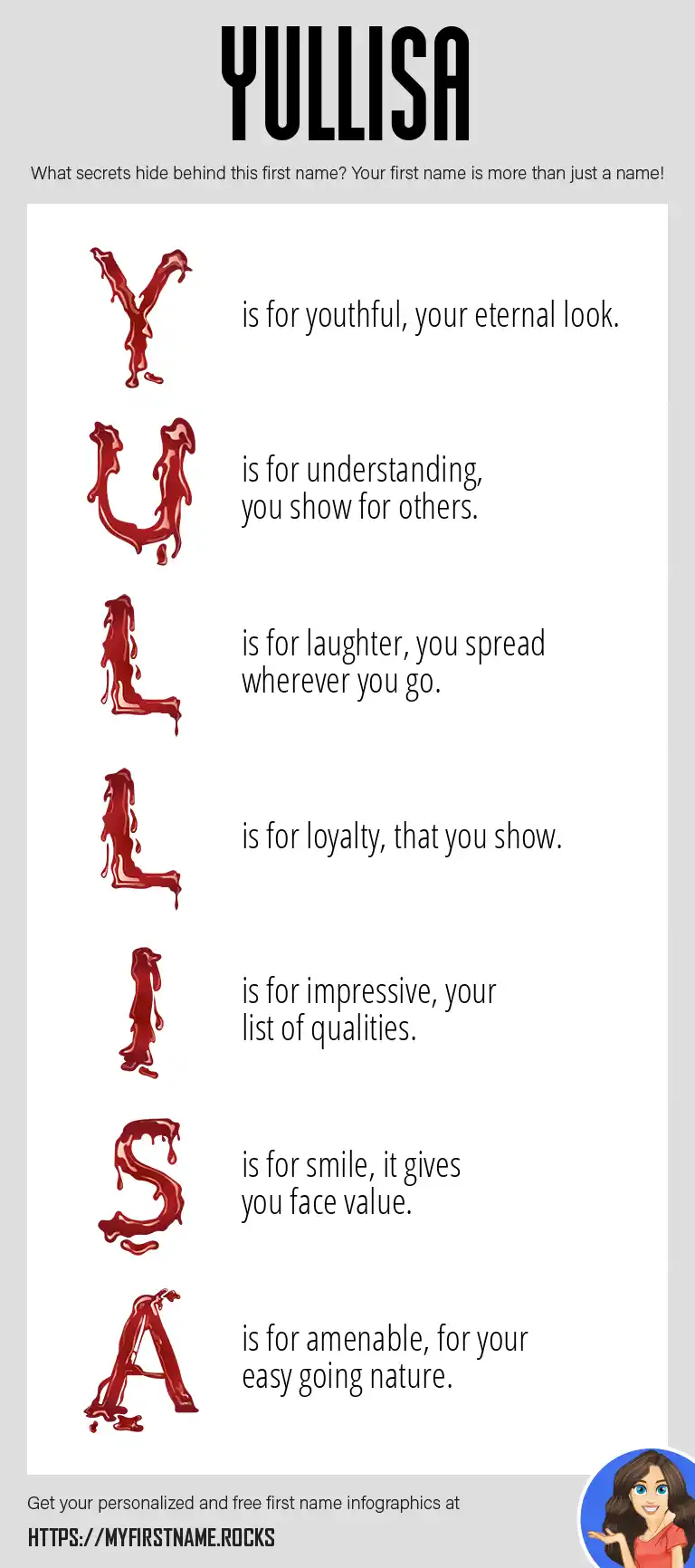 YULLISA

What secrets hide behind this first name? Your first name is more than just a name!

Y is for youthful, your eternal look.

U is for understanding, you show for others.

L is for laughter, you spread wherever you go.

L is for loyalty, that you show.

I is for impressive, your list of qualities.

S is for smile, it gives you face value.

A is for amenable, for your easy going nature.

Get your personalized and free first name infographics at

HTTPS://MYFIRSTNAME.ROCKS