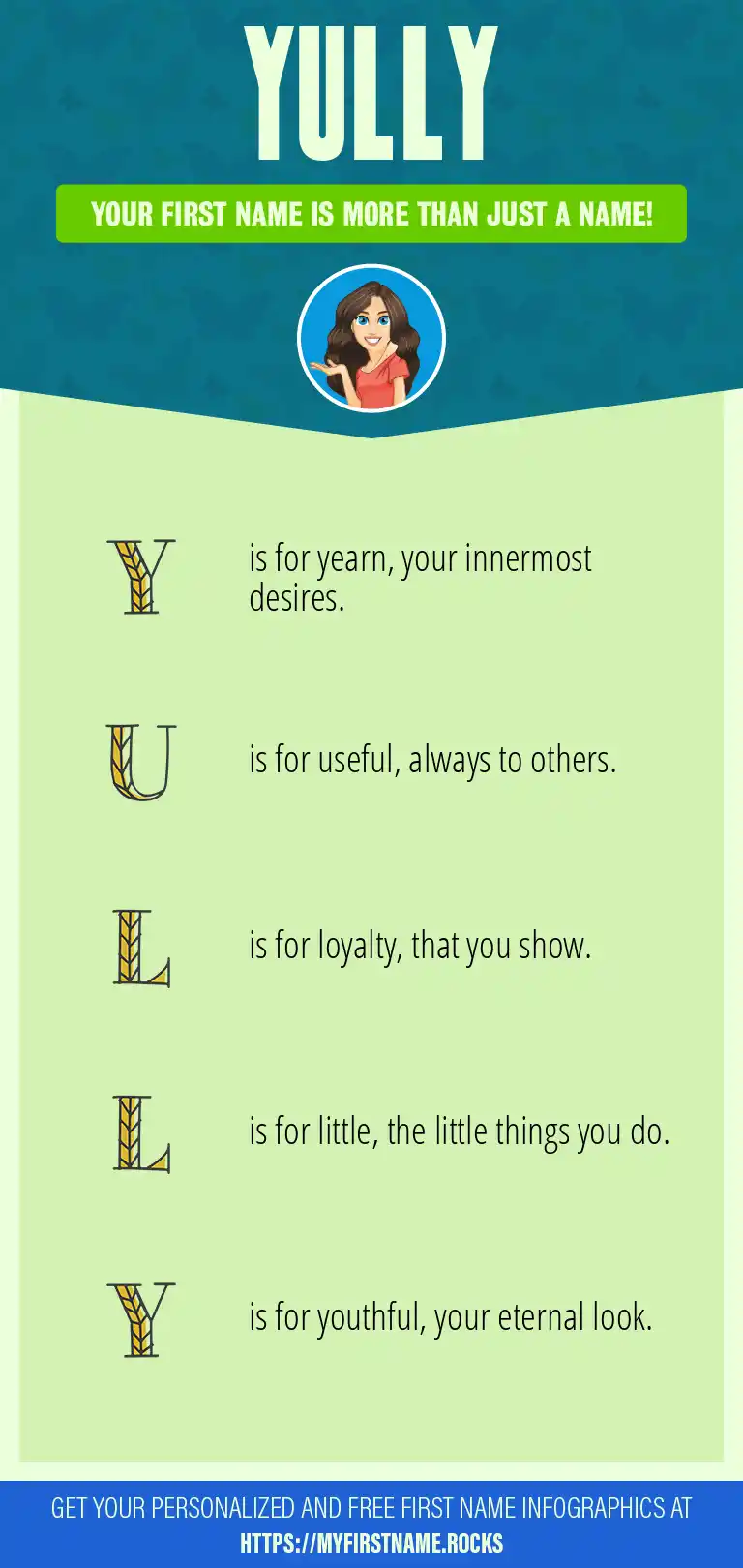 YULLY

YOUR FIRST NAME IS MORE THAN JUST A NAME!

Y is for yearn, your innermost desires.

U is for useful, always to others.

L is for loyalty, that you show.

L is for little, the little things you do.

Y is for youthful, your eternal look.

GET YOUR PERSONALIZED AND FREE FIRST NAME INFOGRAPHICS AT HTTPS://MYFIRSTNAME.ROCKS