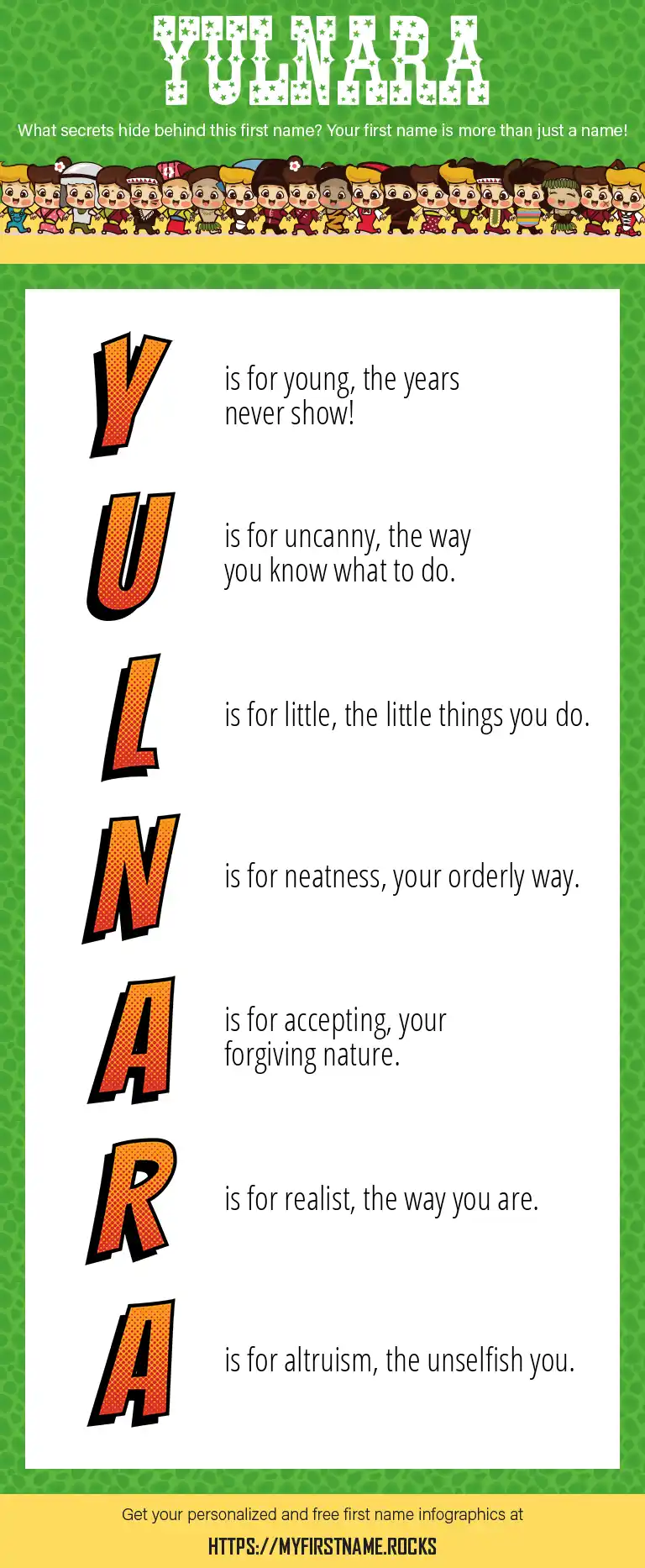 YULNARA

What secrets hide behind this first name? Your first name is more than just a name!

Y is for young, the years never show!

U is for uncanny, the way you know what to do.

L is for little, the little things you do.

N is for neatness, your orderly way.

A is for accepting, your forgiving nature.

R is for realist, the way you are.

A is for altruism, the unselfish you.

Get your personalized and free first name infographics at

HTTPS://MYFIRSTNAME.ROCKS