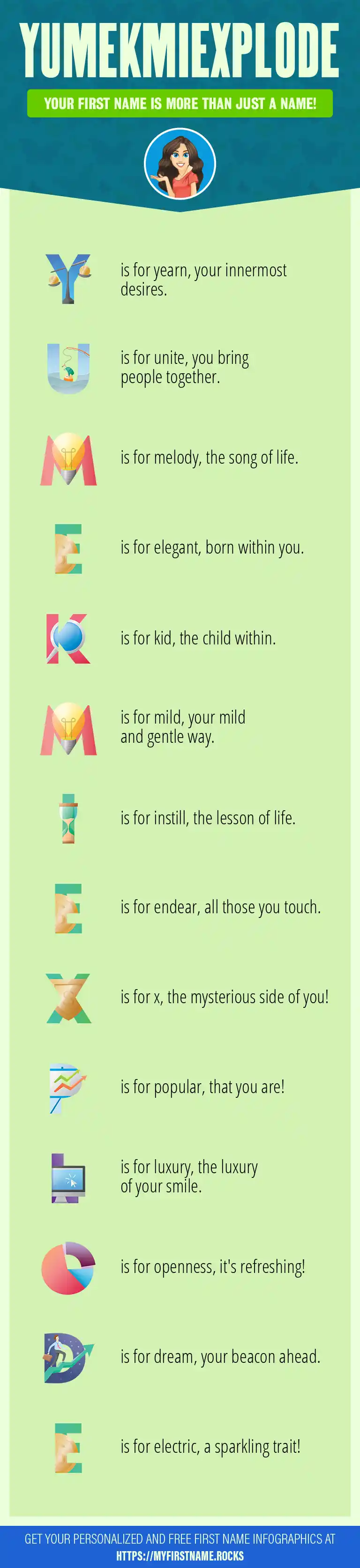 YUMEKMIEXPLODE

YOUR FIRST NAME IS MORE THAN JUST A NAME!

Y is for yearn, your innermost desires.

U is for unite, you bring people together.

M is for melody, the song of life.

E is for elegant, born within you.

K is for kid, the child within.

M is for mild, your mild and gentle way.

I is for instill, the lesson of life.

E is for endear, all those you touch.

X is for x, the mysterious side of you!

P is for popular, that you are!

L is for luxury, the luxury of your smile.

O is for openness, it's refreshing!

D is for dream, your beacon ahead.

E is for electric, a sparkling trait!

GET YOUR PERSONALIZED AND FREE FIRST NAME INFOGRAPHICS AT HTTPS://MYFIRSTNAME.ROCKS