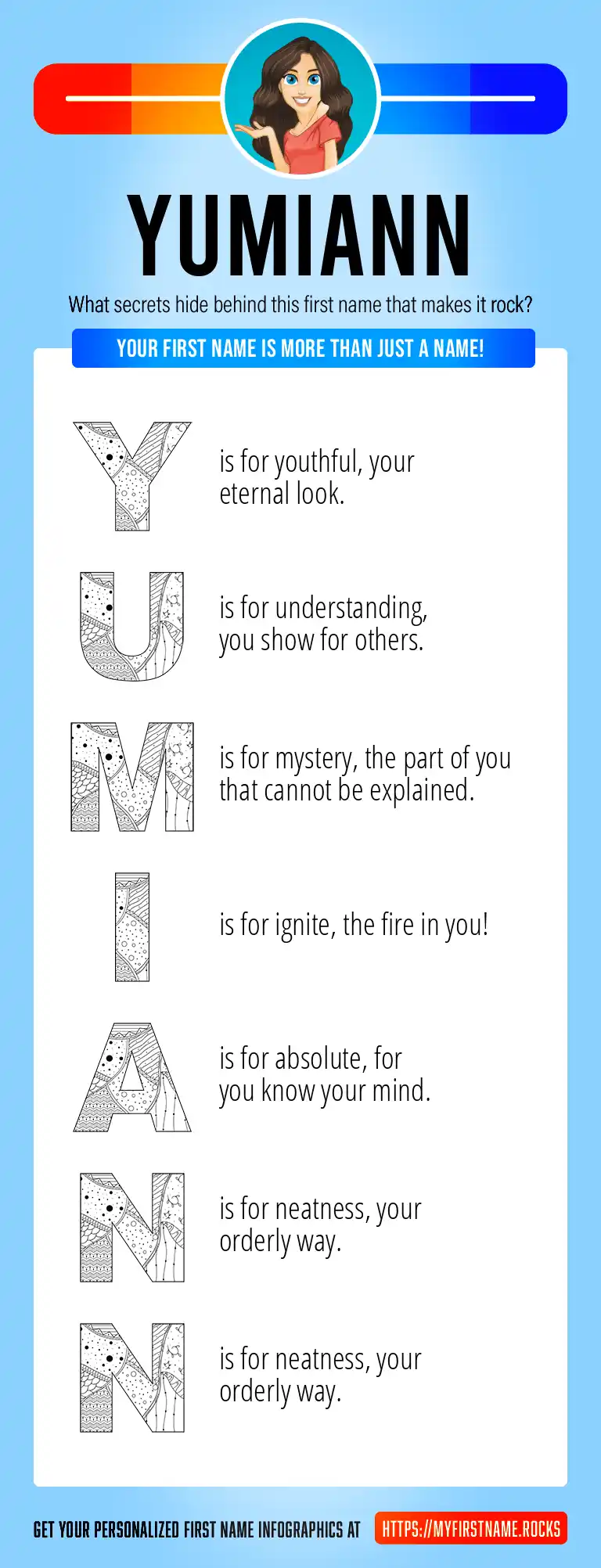 YUMIANN

What secrets hide behind this first name that makes it rock?

YOUR FIRST NAME IS MORE THAN JUST A NAME!

Y is for youthful, your eternal look.

U is for understanding, you show for others.

M is for mystery, the part of you that cannot be explained.

I is for ignite, the fire in you!

A is for absolute, for you know your mind.

N is for neatness, your orderly way.

N is for neatness, your orderly way.

GET YOUR PERSONALIZED FIRST NAME INFOGRAPHICS AT HTTPS://MYFIRSTNAME.ROCKS