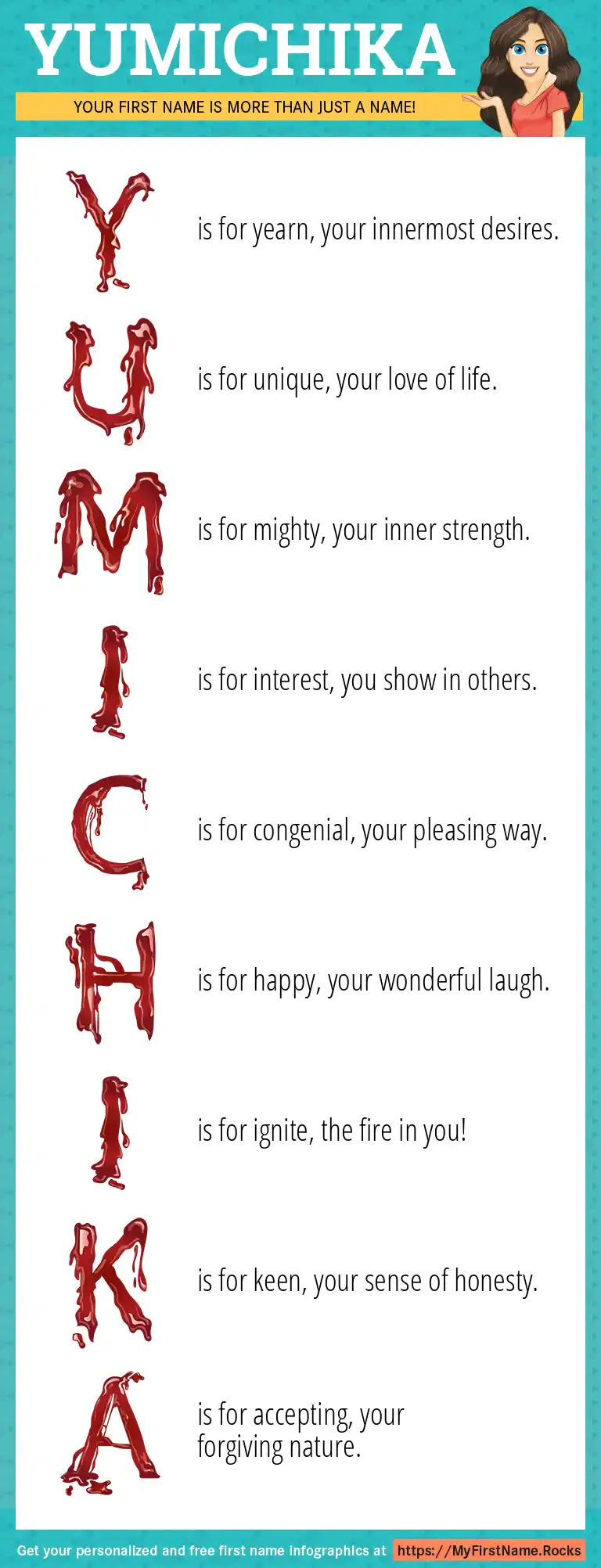 YUMICHIKA

YOUR FIRST NAME IS MORE THAN JUST A NAME!

Y is for yearn, your innermost desires.

U is for unique, your love of life.

M is for mighty, your inner strength.

I is for interest, you show in others.

C is for congenial, your pleasing way.

H is for happy, your wonderful laugh.

I is for ignite, the fire in you!

K is for keen, your sense of honesty.

A is for accepting, your forgiving nature.

Get your personalized and free first name infographics at https://MyFirstName.Rocks