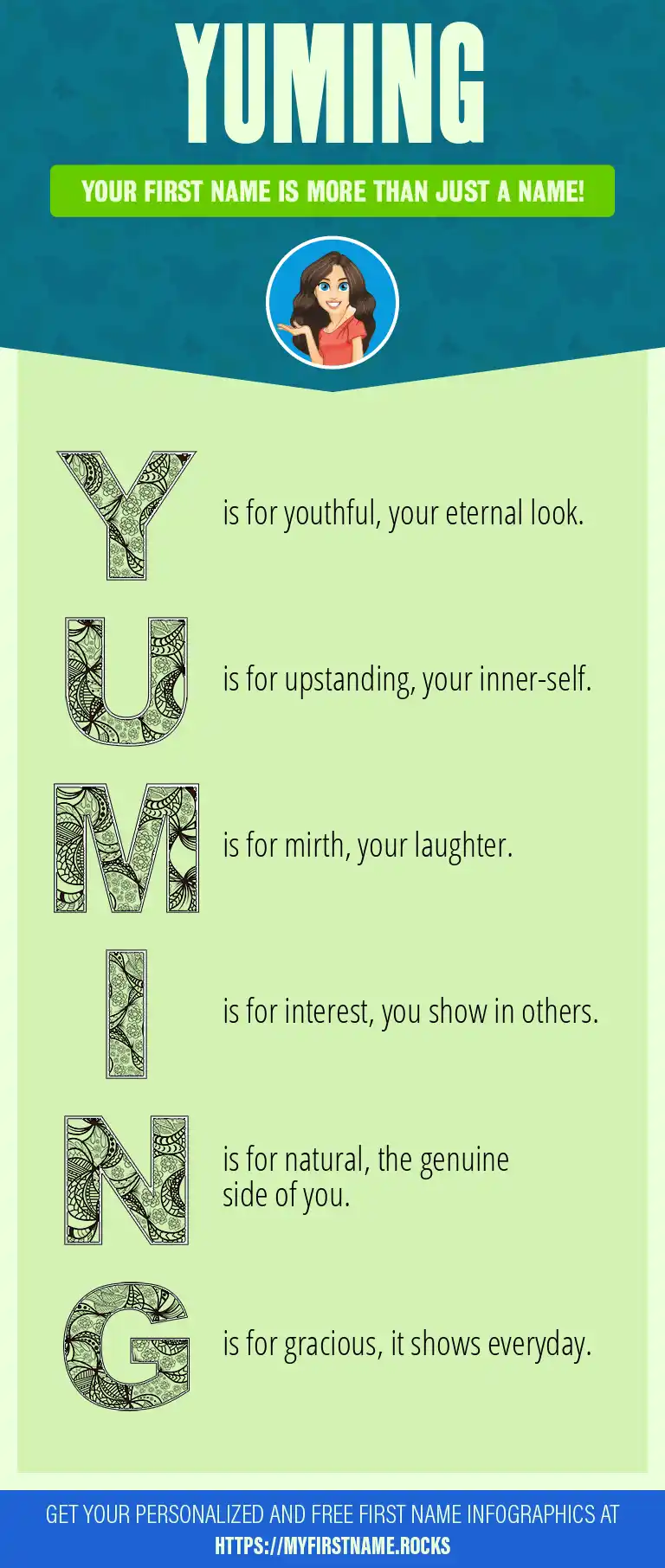 YUMING

YOUR FIRST NAME IS MORE THAN JUST A NAME!

Y is for youthful, your eternal look.

U is for upstanding, your inner-self.

M is for mirth, your laughter.

I is for interest, you show in others.

N is for natural, the genuine side of you.

G is for gracious, it shows everyday.

GET YOUR PERSONALIZED AND FREE FIRST NAME INFOGRAPHICS AT HTTPS://MYFIRSTNAME.ROCKS