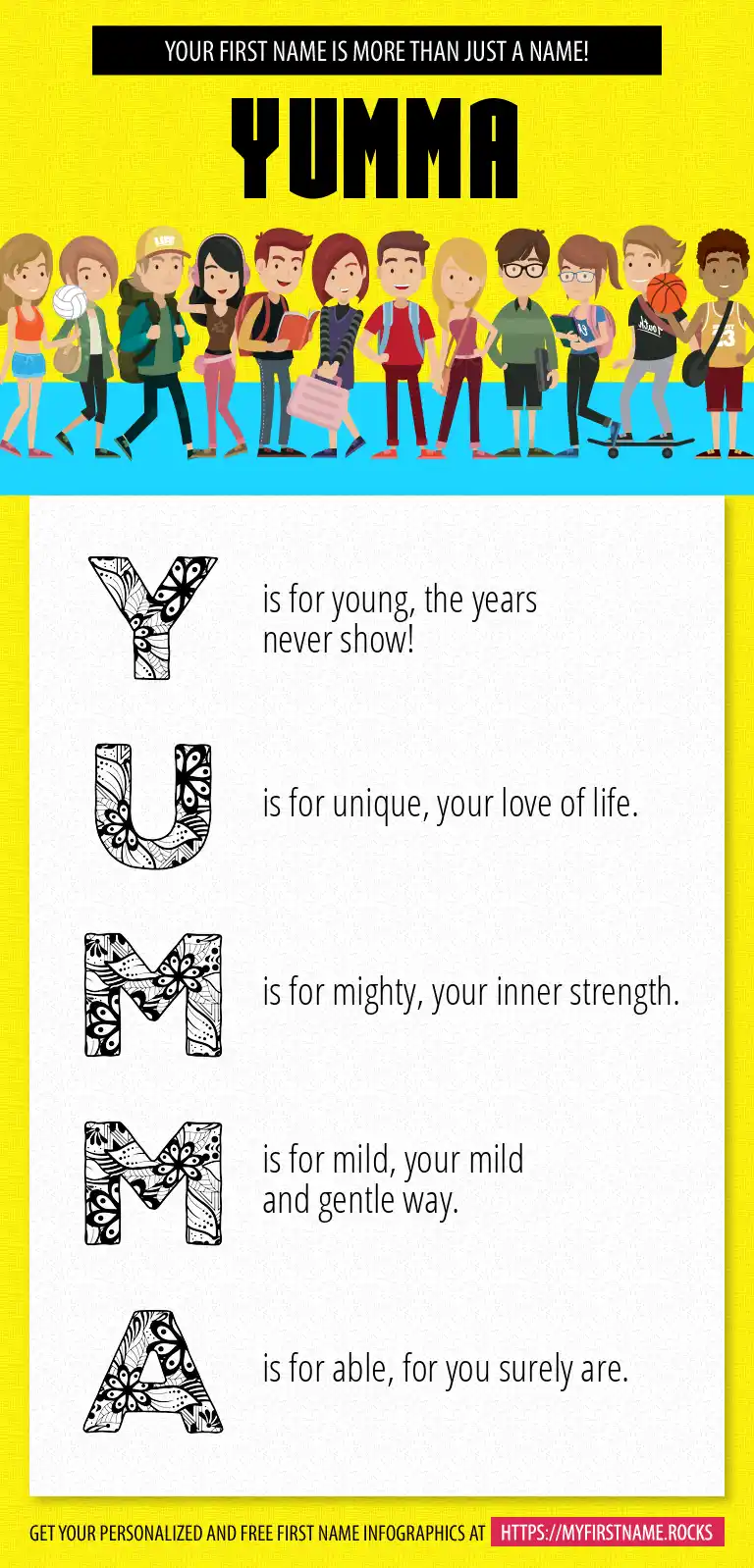 YOUR FIRST NAME IS MORE THAN JUST A NAME!

YUMMA

Y is for young, the years never show!

U is for unique, your love of life.

M is for mighty, your inner strength.

M is for mild, your mild and gentle way.

A is for able, for you surely are.

GET YOUR PERSONALIZED AND FREE FIRST NAME INFOGRAPHICS AT HTTPS://MYFIRSTNAME.ROCKS