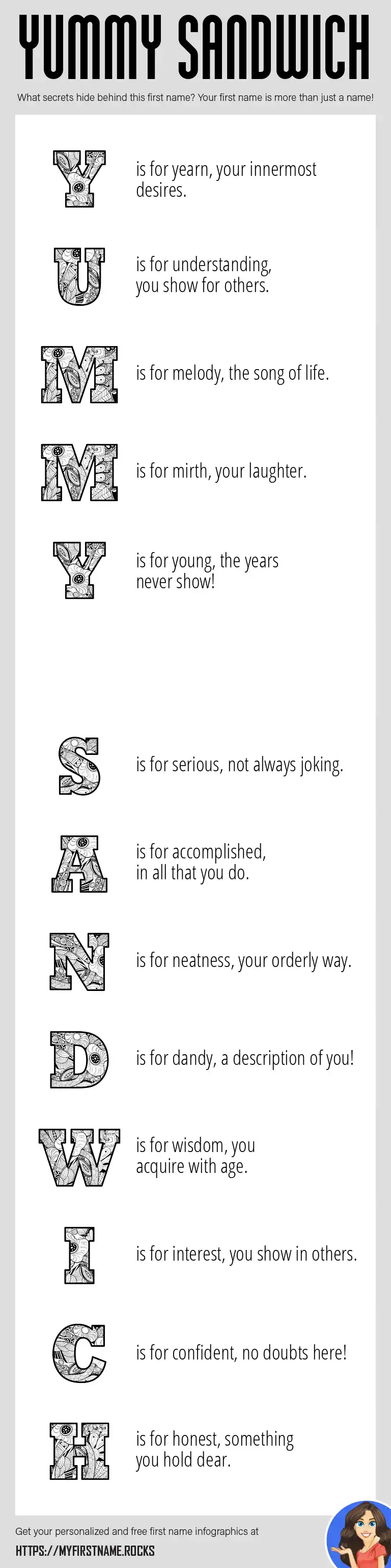 YUMMY SANDWICH

What secrets hide behind this first name? Your first name is more than just a name!

Y is for yearn, your innermost desires.

U is for understanding, you show for others.

M is for melody, the song of life.

M is for mirth, your laughter.

Y is for young, the years never show!

S is for serious, not always joking.

A is for accomplished, in all that you do.

N is for neatness, your orderly way.

D is for dandy, a description of you!

W is for wisdom, you acquire with age.

I is for interest, you show in others.

C is for confident, no doubts here!

H is for honest, something you hold dear.

Get your personalized and free first name infographics at

HTTPS://MYFIRSTNAME.ROCKS