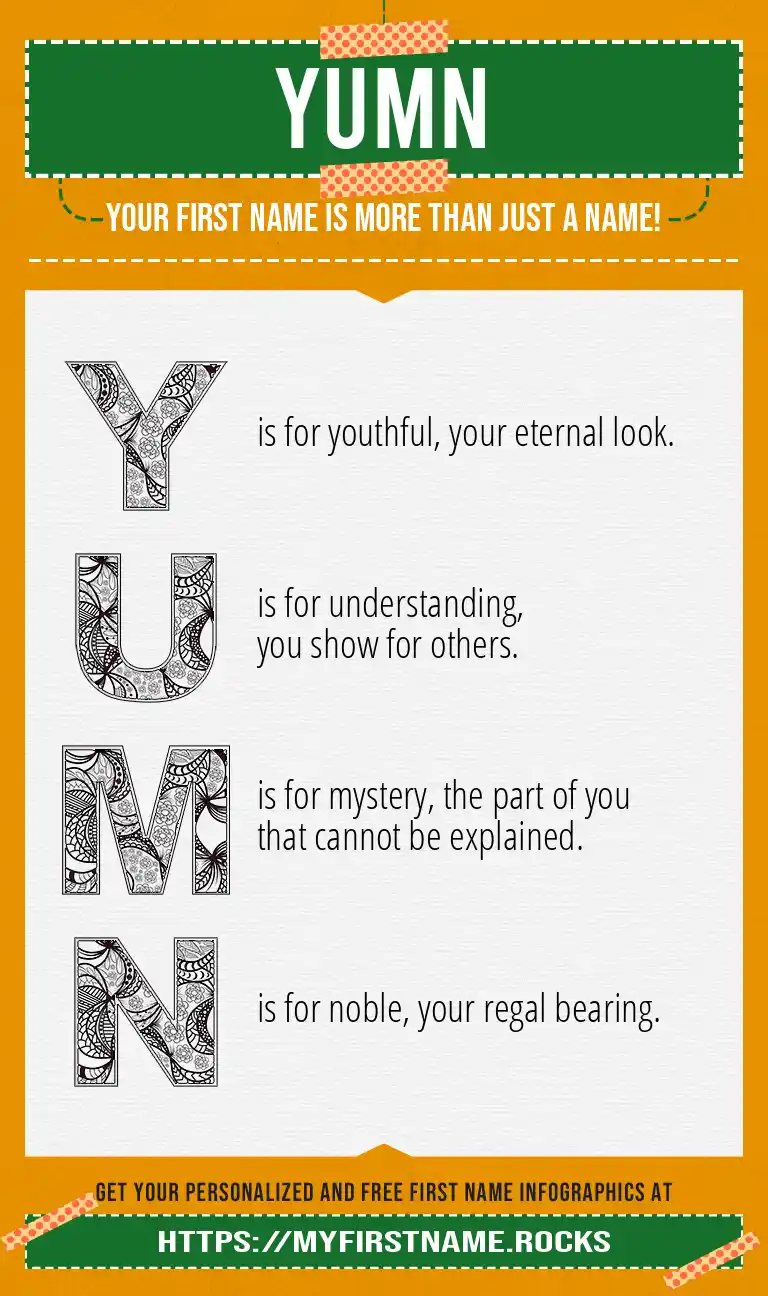 YUMN

YOUR FIRST NAME IS MORE THAN JUST A NAME!

Y is for youthful, your eternal look.

U is for understanding, you show for others.

M is for mystery, the part of you that cannot be explained.

N is for noble, your regal bearing.

GET YOUR PERSONALIZED AND FREE FIRST NAME INFOGRAPHICS AT

HTTPS://MYFIRSTNAME.ROCKS