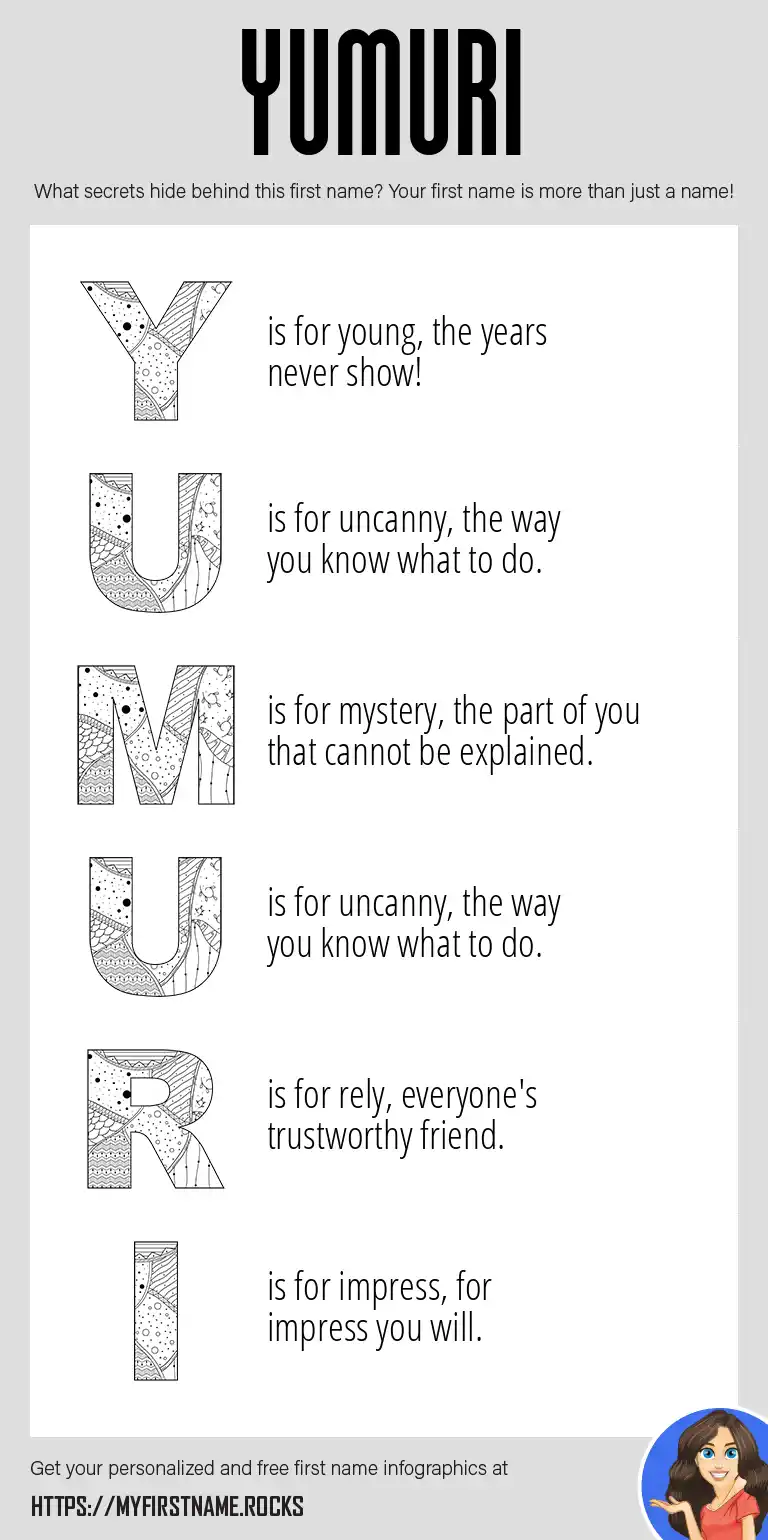 YUMURI

What secrets hide behind this first name? Your first name is more than just a name!

Y is for young, the years never show!

U is for uncanny, the way you know what to do.

M is for mystery, the part of you that cannot be explained.

U is for uncanny, the way you know what to do.

R is for rely, everyone's trustworthy friend.

I is for impress, for impress you will.

Get your personalized and free first name infographics at

HTTPS://MYFIRSTNAME.ROCKS