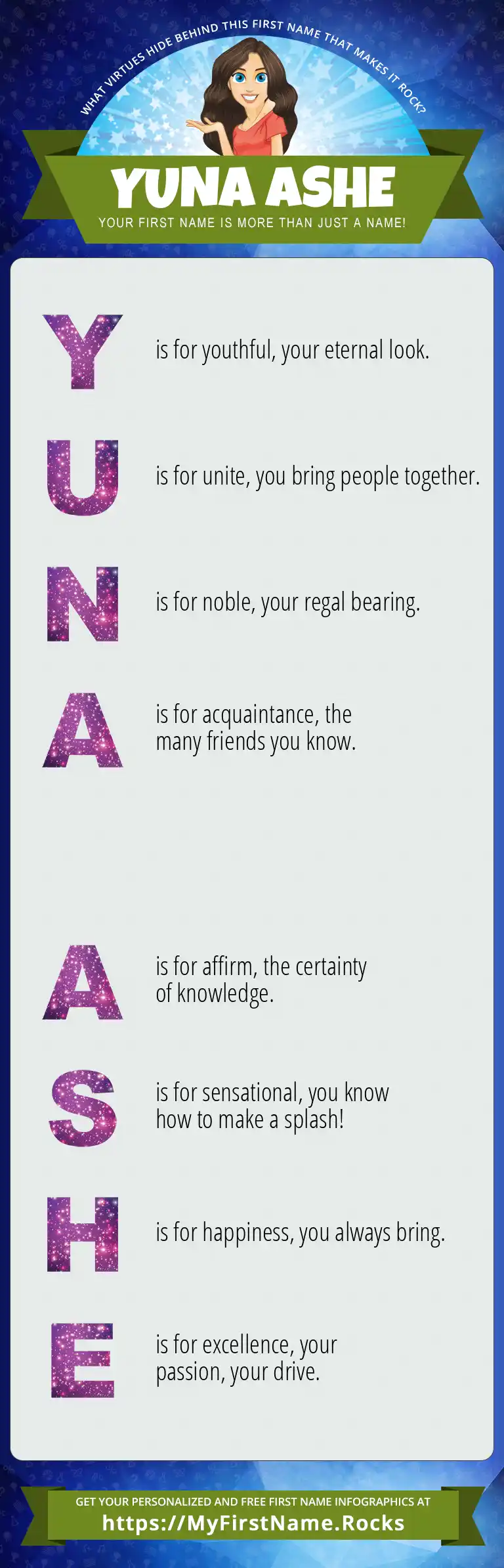 WHAT VIRTUES HIDE BEHIND THIS FIRST NAME THAT MAKES IT ROCK?

YUNA ASHE

YOUR FIRST NAME IS MORE THAN JUST A NAME!

Y is for youthful, your eternal look.

U is for unite, you bring people together.

N is for noble, your regal bearing.

A is for acquaintance, the many friends you know.

A is for affirm, the certainty of knowledge.

S is for sensational, you know how to make a splash!

H is for happiness, you always bring.

E is for excellence, your passion, your drive.

GET YOUR PERSONALIZED AND FREE FIRST NAME INFOGRAPHICS AT
https://MyFirstName.Rocks