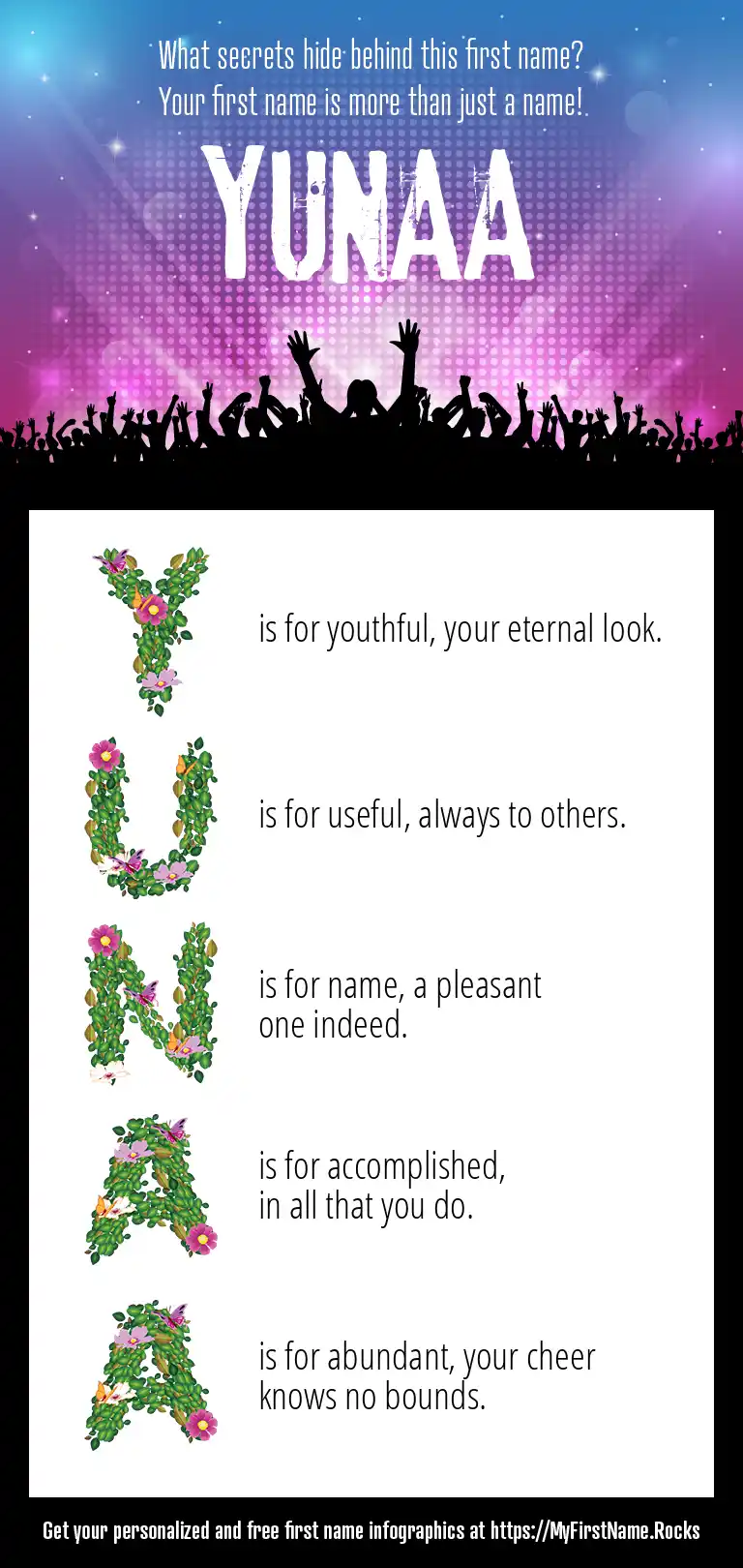 What secrets hide behind this first name?
Your first name is more than just a name!

YUNAA

Y is for youthful, your eternal look.

U is for useful, always to others.

N is for name, a pleasant one indeed.

A is for accomplished, in all that you do.

A is for abundant, your cheer knows no bounds.

Get your personalized and free first name infographics at https://MyFirstName.Rocks