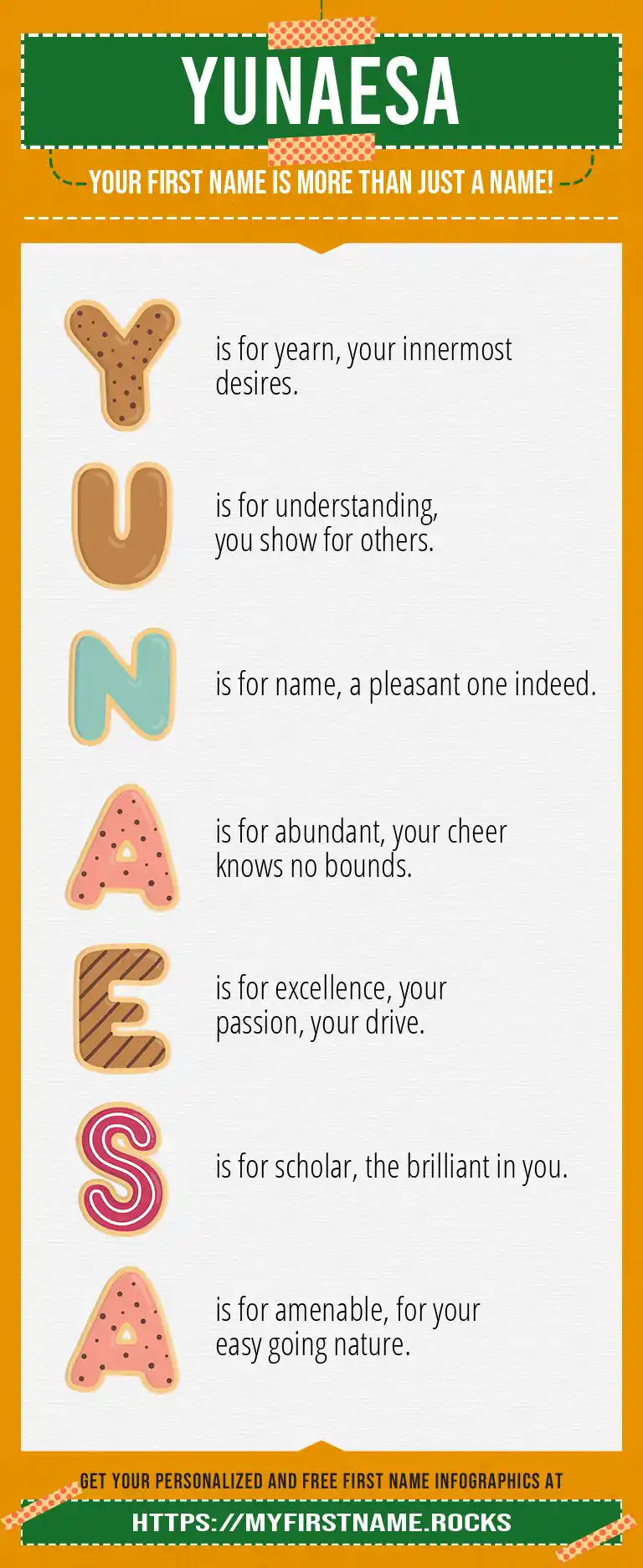 YUNAESA

YOUR FIRST NAME IS MORE THAN JUST A NAME!

Y is for yearn, your innermost desires.

U is for understanding, you show for others.

N is for name, a pleasant one indeed.

A is for abundant, your cheer knows no bounds.

E is for excellence, your passion, your drive.

S is for scholar, the brilliant in you.

A is for amenable, for your easy going nature.

GET YOUR PERSONALIZED AND FREE FIRST NAME INFOGRAPHICS AT

HTTPS://MYFIRSTNAME.ROCKS