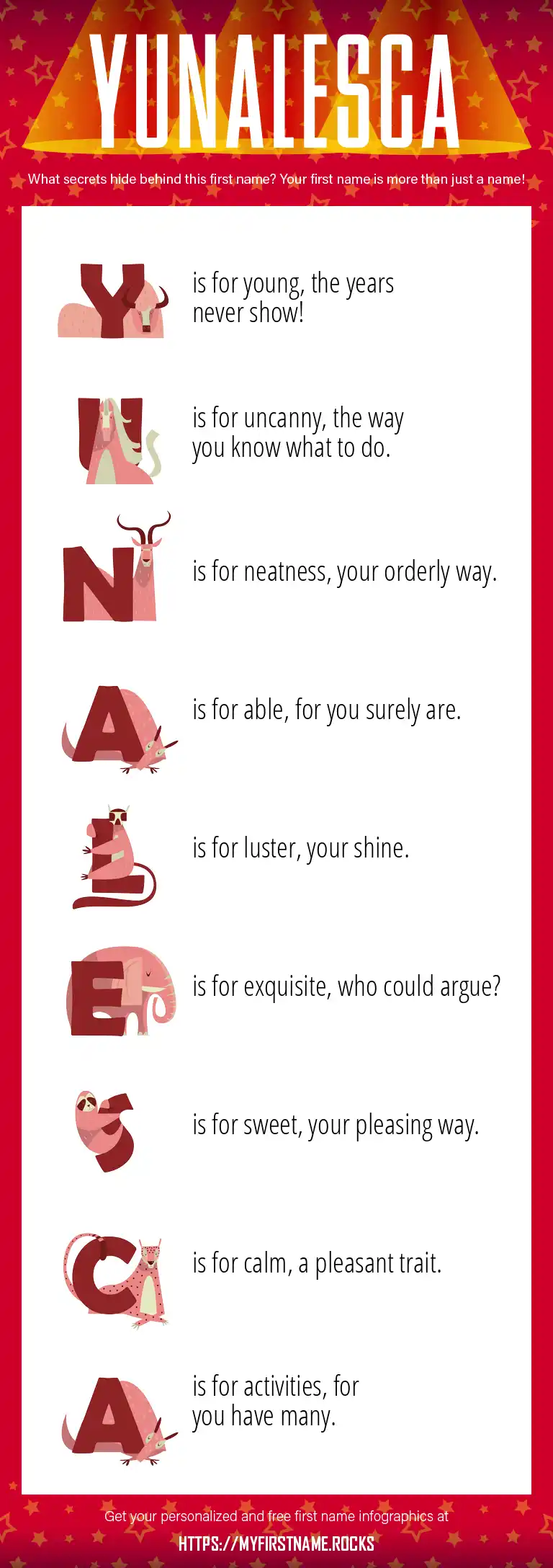 YUNALESCA

What secrets hide behind this first name? Your first name is more than just a name!

Y is for young, the years never show!

U is for uncanny, the way you know what to do.

N is for neatness, your orderly way.

A is for able, for you surely are.

L is for luster, your shine.

E is for exquisite, who could argue?

S is for sweet, your pleasing way.

C is for calm, a pleasant trait.

A is for activities, for you have many.

Get your personalized and free first name infographics at
HTTPS://MYFIRSTNAME.ROCKS