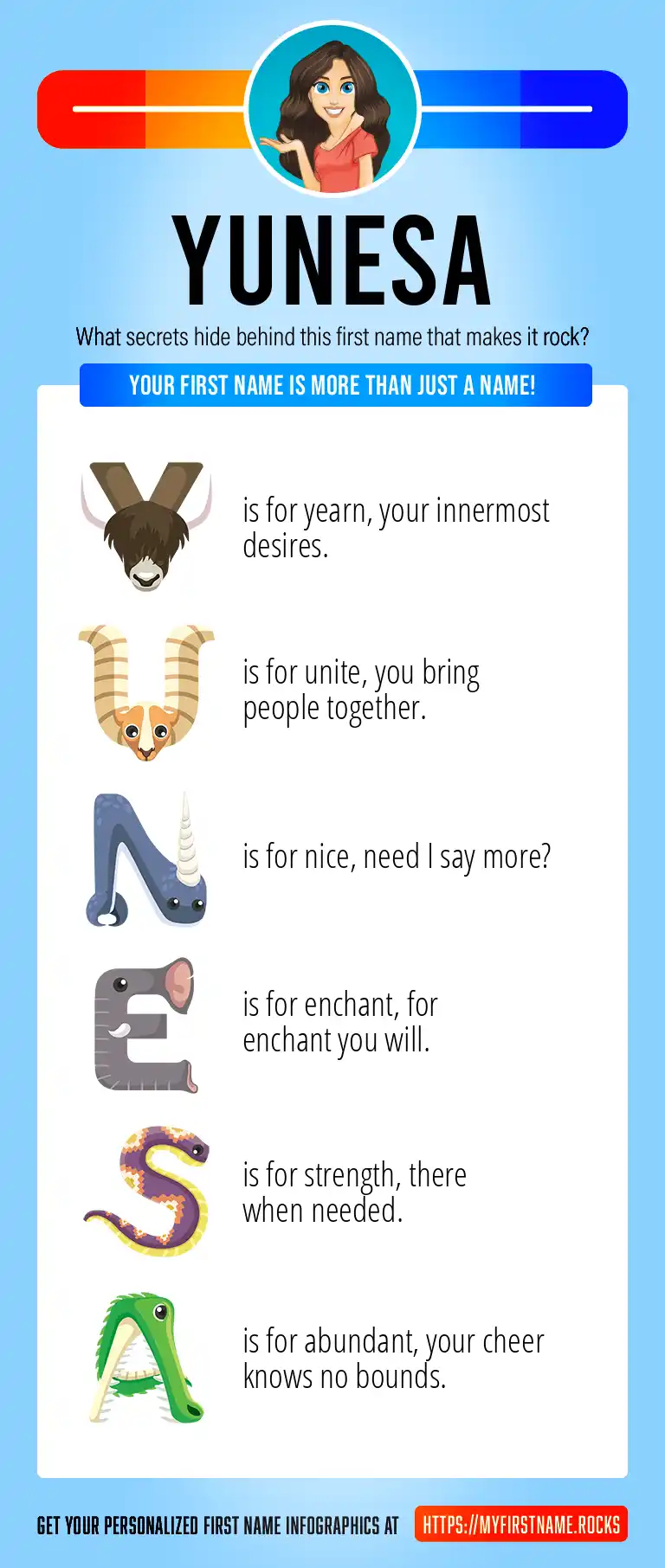 YUNESA

What secrets hide behind this first name that makes it rock?

YOUR FIRST NAME IS MORE THAN JUST A NAME!

Y is for yearn, your innermost desires.

U is for unite, you bring people together.

N is for nice, need I say more?

E is for enchant, for enchant you will.

S is for strength, there when needed.

A is for abundant, your cheer knows no bounds.

GET YOUR PERSONALIZED FIRST NAME INFOGRAPHICS AT HTTPS://MYFIRSTNAME.ROCKS