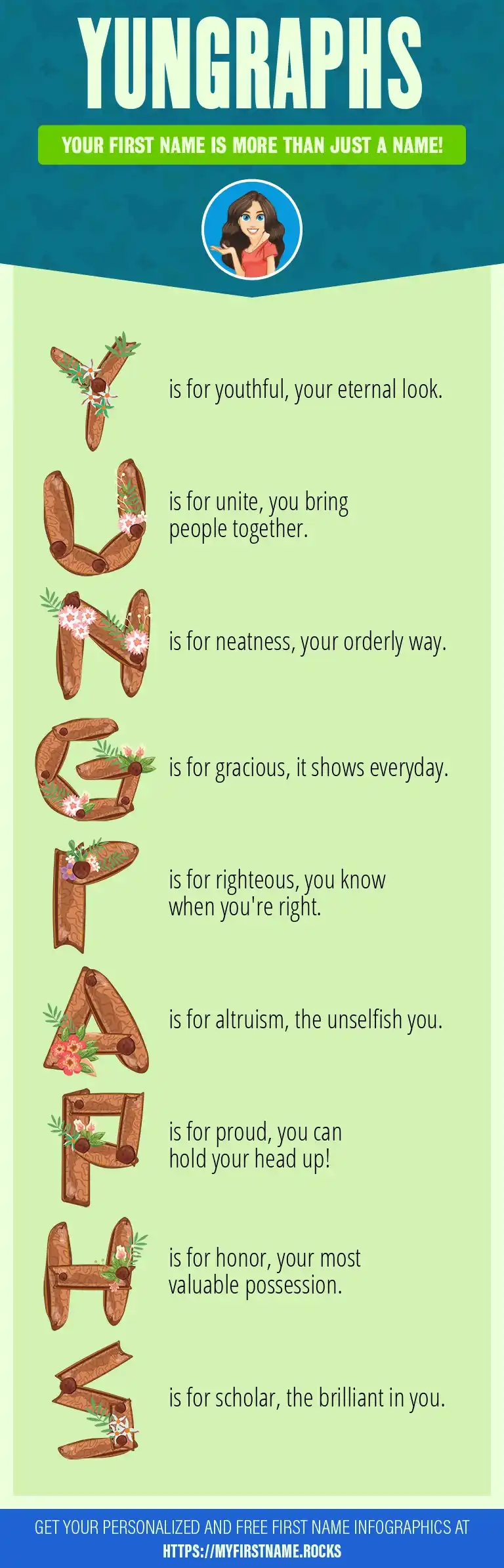 YUNGRAPHS

YOUR FIRST NAME IS MORE THAN JUST A NAME!

Y is for youthful, your eternal look.

U is for unite, you bring people together.

N is for neatness, your orderly way.

G is for gracious, it shows everyday.

R is for righteous, you know when you're right.

A is for altruism, the unselfish you.

P is for proud, you can hold your head up!

H is for honor, your most valuable possession.

S is for scholar, the brilliant in you.

GET YOUR PERSONALIZED AND FREE FIRST NAME INFOGRAPHICS AT HTTPS://MYFIRSTNAME.ROCKS