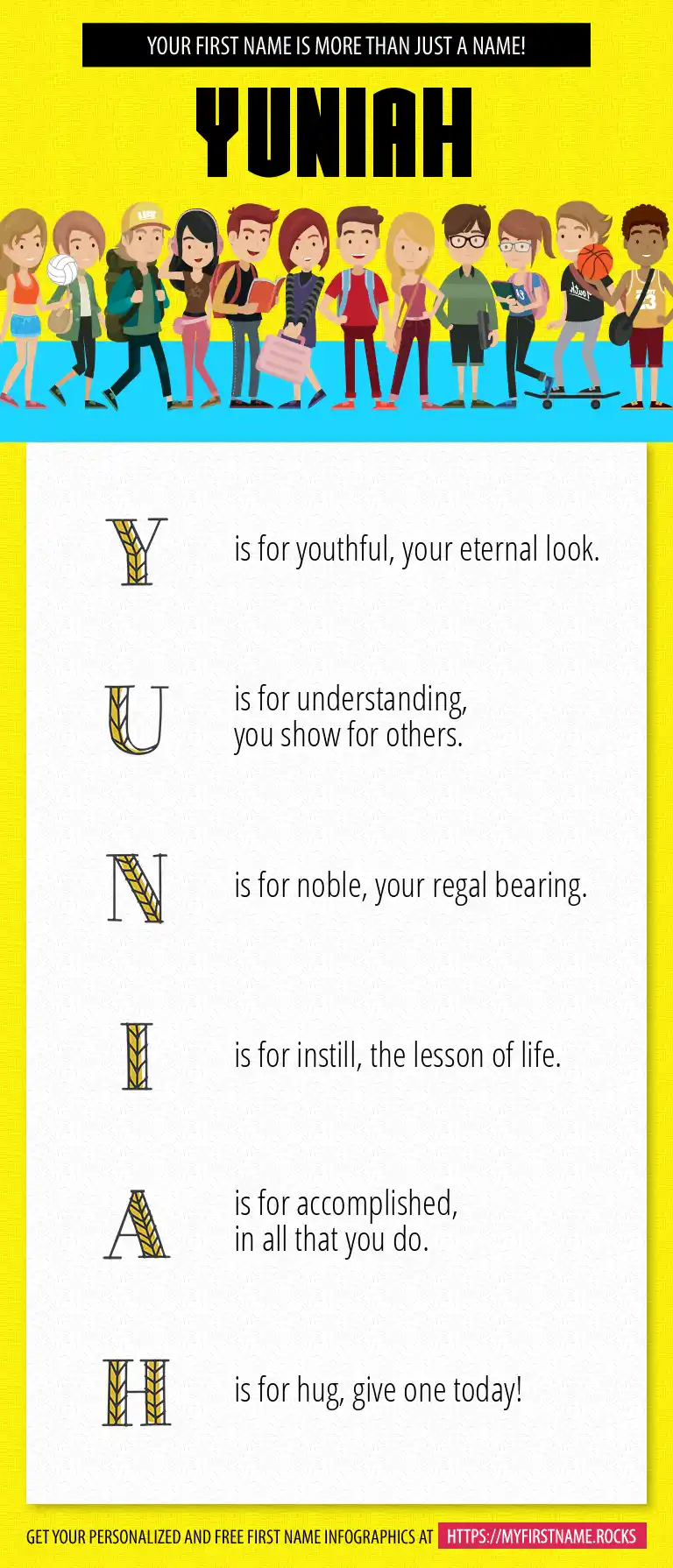 YOUR FIRST NAME IS MORE THAN JUST A NAME!

YUNIAH

Y is for youthful, your eternal look.

U is for understanding, you show for others.

N is for noble, your regal bearing.

I is for instill, the lesson of life.

A is for accomplished, in all that you do.

H is for hug, give one today!

GET YOUR PERSONALIZED AND FREE FIRST NAME INFOGRAPHICS AT HTTPS://MYFIRSTNAME.ROCKS