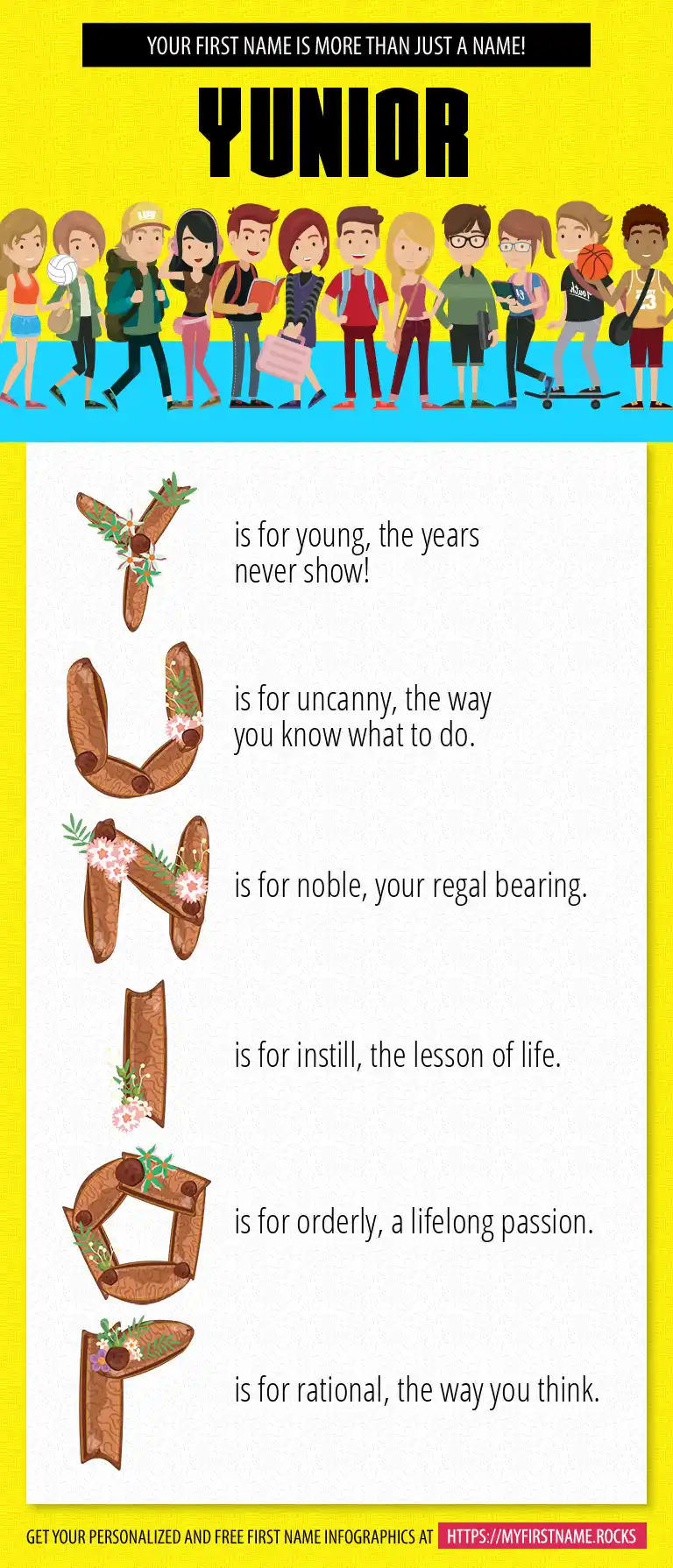 YOUR FIRST NAME IS MORE THAN JUST A NAME!

YUNIOR

Y is for young, the years never show!

U is for uncanny, the way you know what to do.

N is for noble, your regal bearing.

I is for instill, the lesson of life.

O is for orderly, a lifelong passion.

R is for rational, the way you think.

GET YOUR PERSONALIZED AND FREE FIRST NAME INFOGRAPHICS AT HTTPS://MYFIRSTNAME.ROCKS