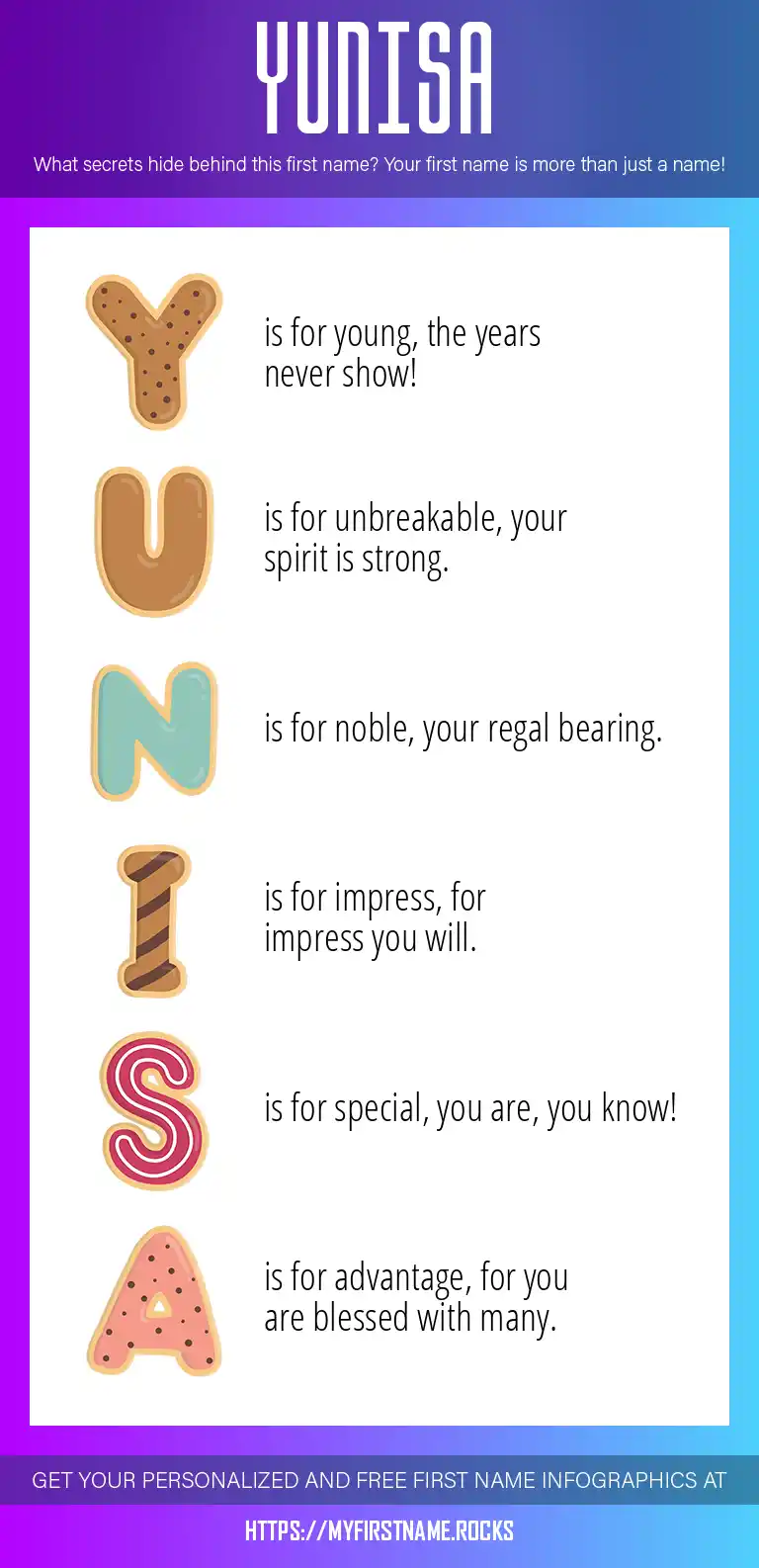 YUNISA

What secrets hide behind this first name? Your first name is more than just a name!

Y is for young, the years never show!

U is for unbreakable, your spirit is strong.

N is for noble, your regal bearing.

I is for impress, for impress you will.

S is for special, you are, you know!

A is for advantage, for you are blessed with many.

GET YOUR PERSONALIZED AND FREE FIRST NAME INFOGRAPHICS AT

HTTPS://MYFIRSTNAME.ROCKS