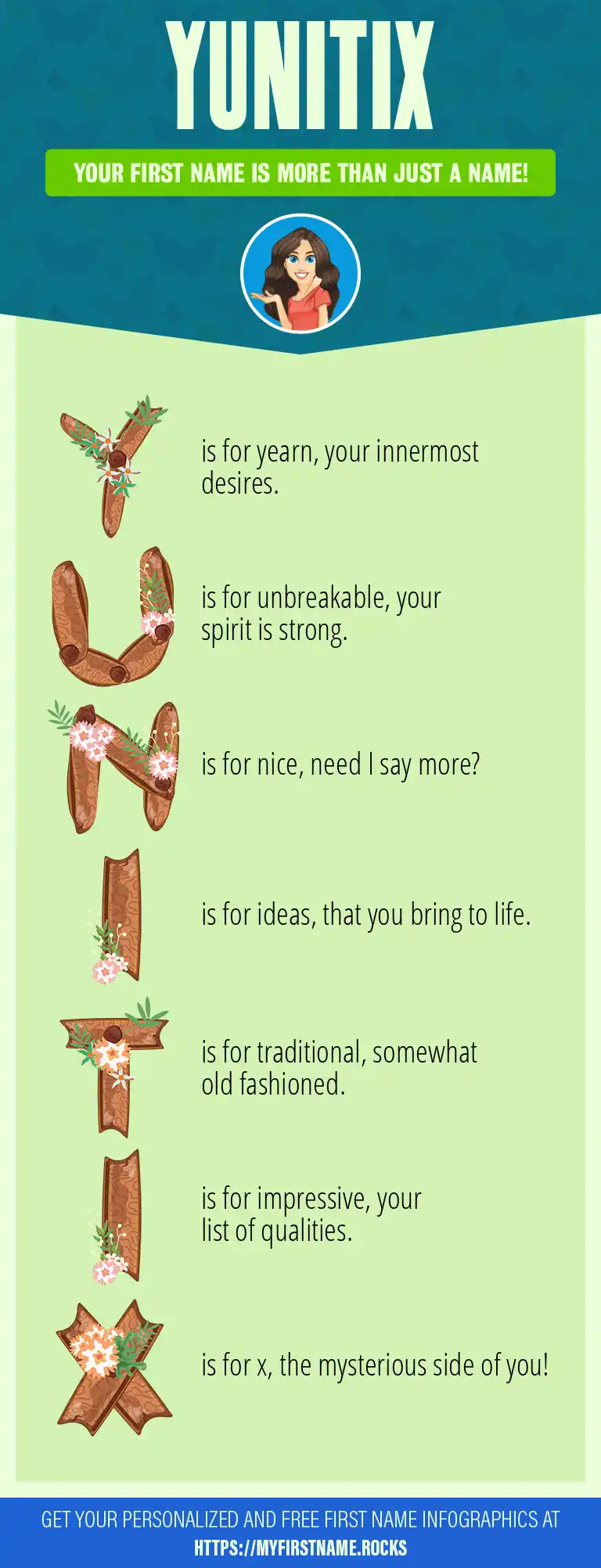 YUNITIX

YOUR FIRST NAME IS MORE THAN JUST A NAME!

Y is for yearn, your innermost desires.

U is for unbreakable, your spirit is strong.

N is for nice, need I say more?

I is for ideas, that you bring to life.

T is for traditional, somewhat old fashioned.

I is for impressive, your list of qualities.

X is for x, the mysterious side of you!

GET YOUR PERSONALIZED AND FREE FIRST NAME INFOGRAPHICS AT HTTPS://MYFIRSTNAME.ROCKS