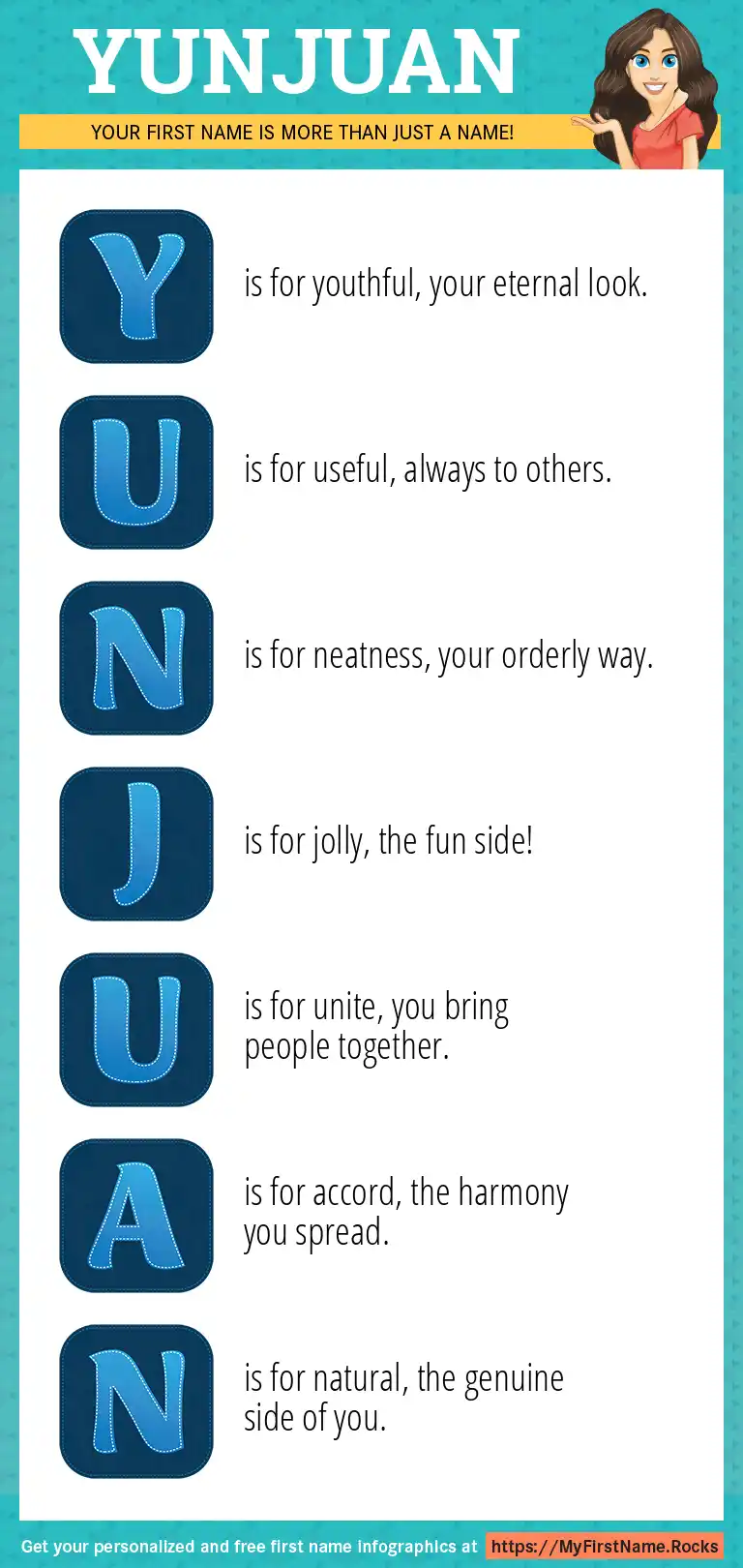 YUNJUAN

YOUR FIRST NAME IS MORE THAN JUST A NAME!

Y is for youthful, your eternal look.

U is for useful, always to others.

N is for neatness, your orderly way.

J is for jolly, the fun side!

U is for unite, you bring people together.

A is for accord, the harmony you spread.

N is for natural, the genuine side of you.

Get your personalized and free first name infographics at https://MyFirstName.Rocks