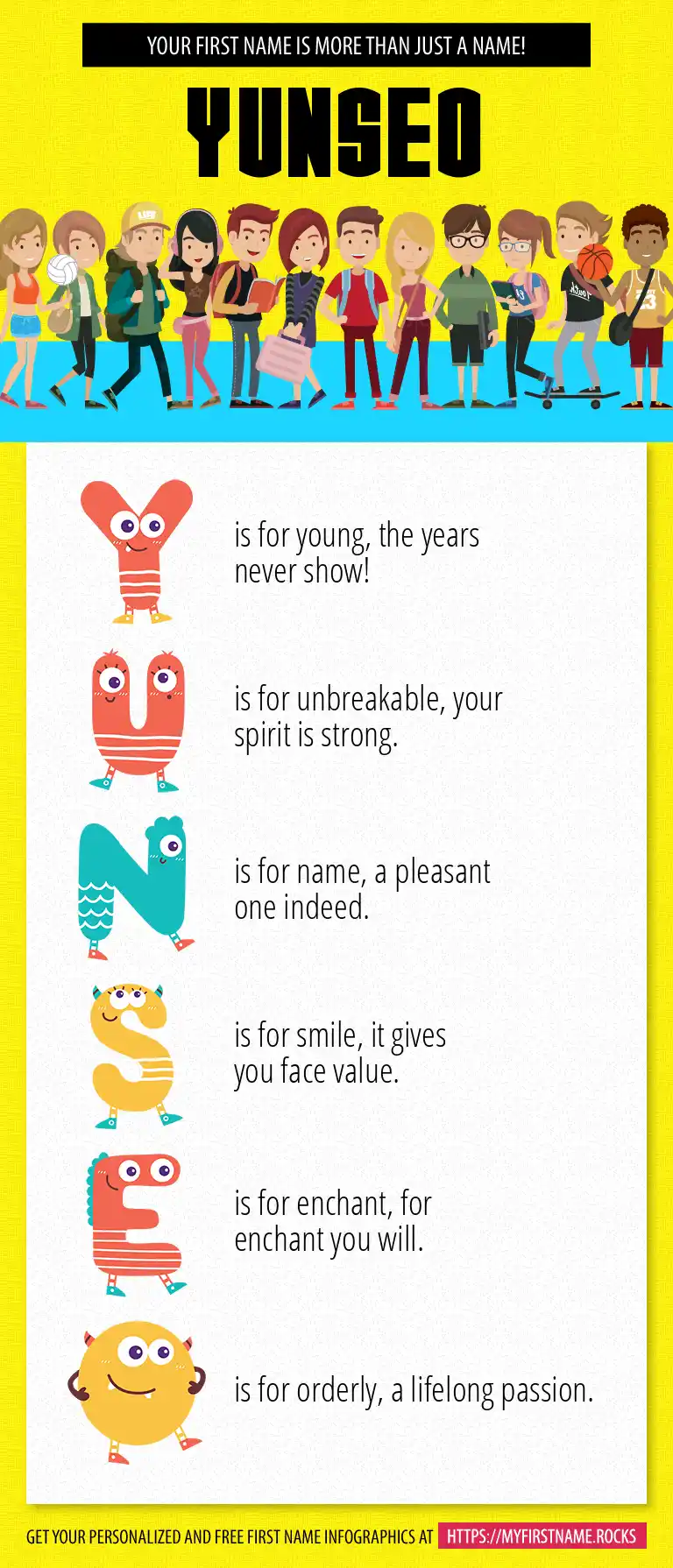 YOUR FIRST NAME IS MORE THAN JUST A NAME!

YUNSEO

Y is for young, the years never show!

U is for unbreakable, your spirit is strong.

N is for name, a pleasant one indeed.

S is for smile, it gives you face value.

E is for enchant, for enchant you will.

O is for orderly, a lifelong passion.

GET YOUR PERSONALIZED AND FREE FIRST NAME INFOGRAPHICS AT HTTPS://MYFIRSTNAME.ROCKS