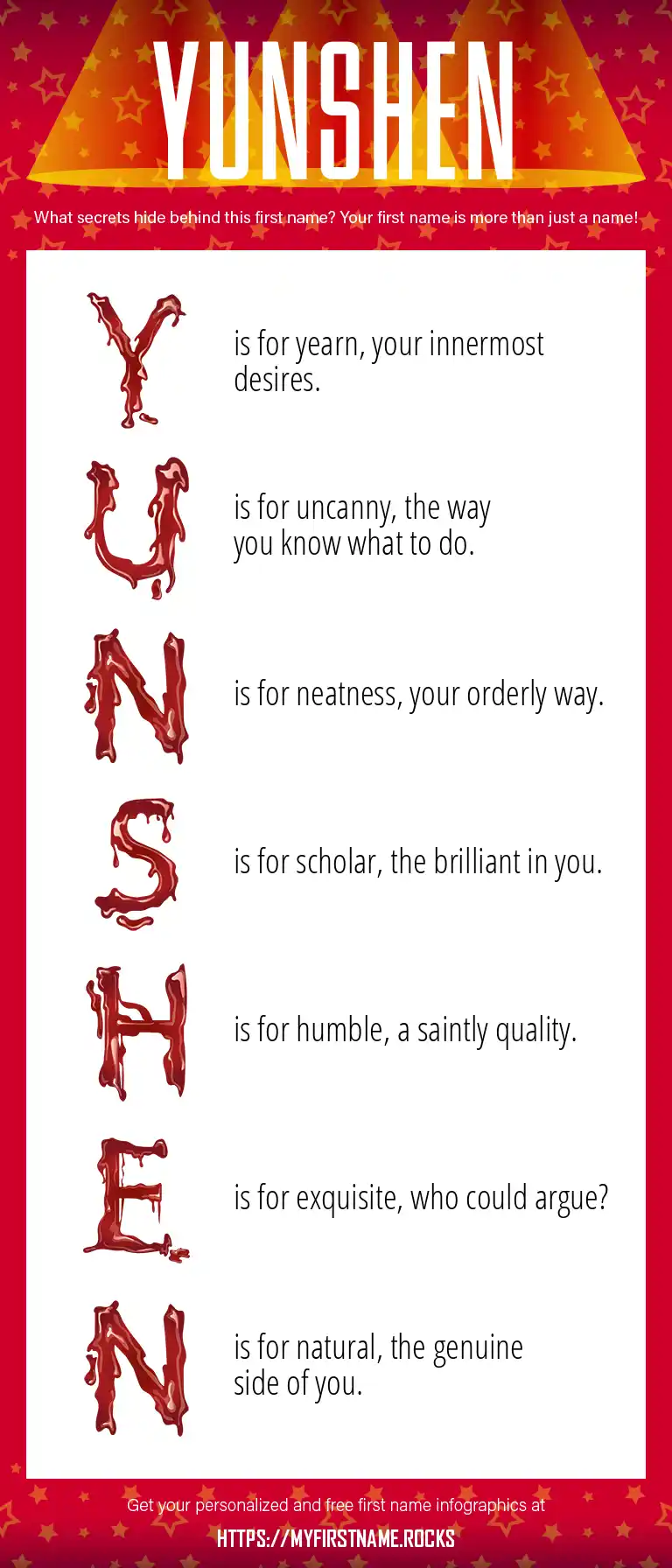 YUNSHEN

What secrets hide behind this first name? Your first name is more than just a name!

Y is for yearn, your innermost desires.

U is for uncanny, the way you know what to do.

N is for neatness, your orderly way.

S is for scholar, the brilliant in you.

H is for humble, a saintly quality.

E is for exquisite, who could argue?

N is for natural, the genuine side of you.

Get your personalized and free first name infographics at

HTTPS://MYFIRSTNAME.ROCKS