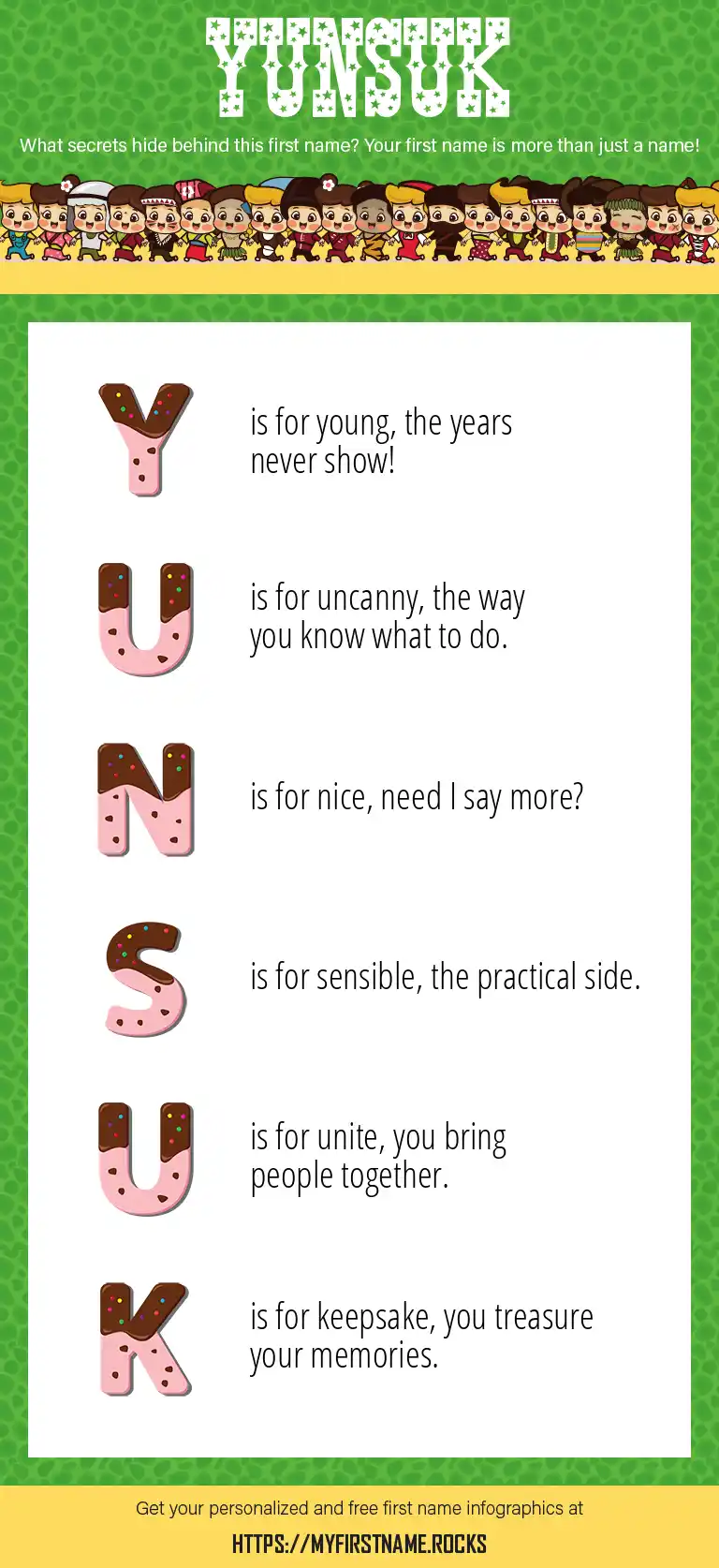 YUNSUK

What secrets hide behind this first name? Your first name is more than just a name!

Y is for young, the years never show!

U is for uncanny, the way you know what to do.

N is for nice, need I say more?

S is for sensible, the practical side.

U is for unite, you bring people together.

K is for keepsake, you treasure your memories.

Get your personalized and free first name infographics at

HTTPS://MYFIRSTNAME.ROCKS