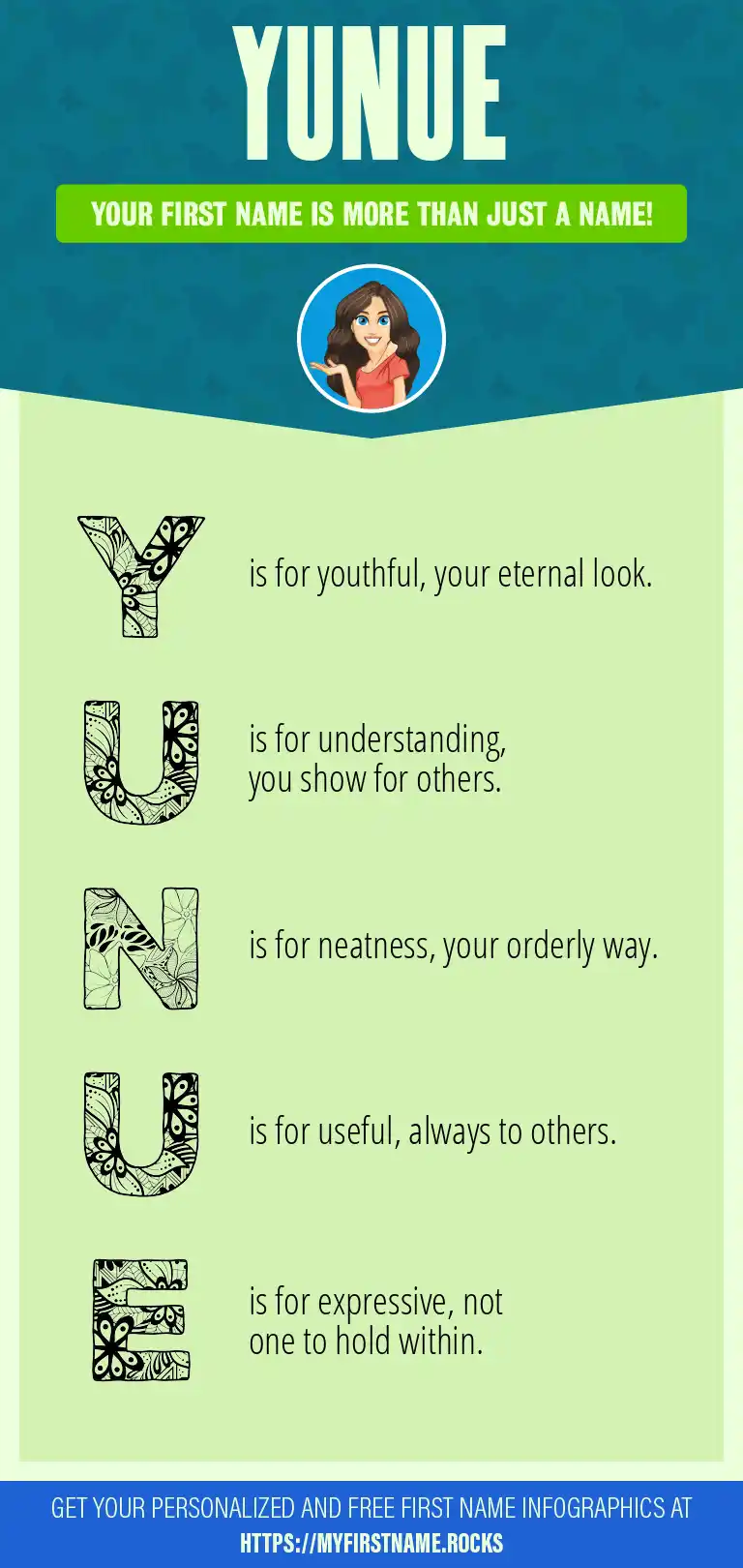 YUNUE

YOUR FIRST NAME IS MORE THAN JUST A NAME!

Y is for youthful, your eternal look.

U is for understanding, you show for others.

N is for neatness, your orderly way.

U is for useful, always to others.

E is for expressive, not one to hold within.

GET YOUR PERSONALIZED AND FREE FIRST NAME INFOGRAPHICS AT HTTPS://MYFIRSTNAME.ROCKS