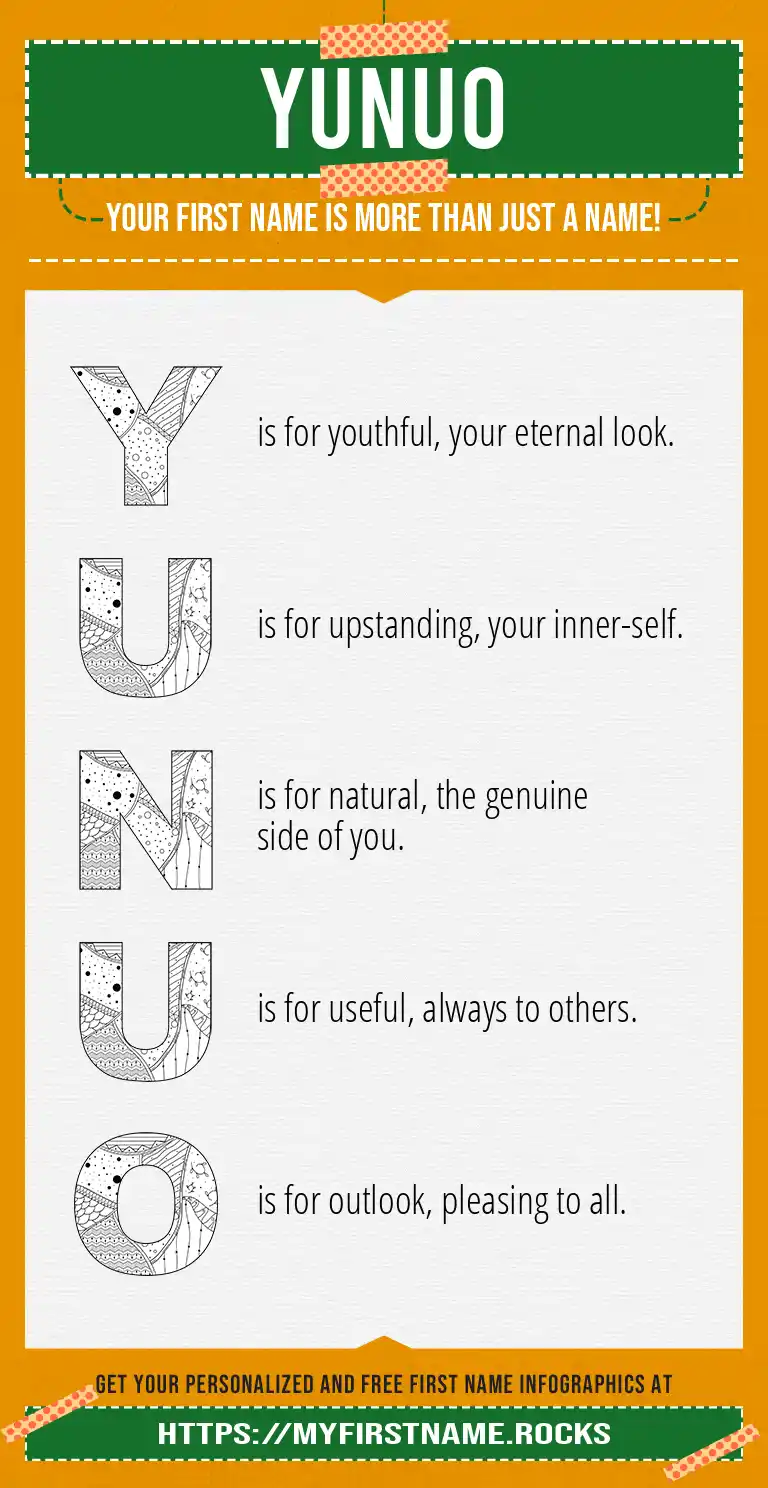 YUNUO

YOUR FIRST NAME IS MORE THAN JUST A NAME!

Y is for youthful, your eternal look.

U is for upstanding, your inner-self.

N is for natural, the genuine side of you.

U is for useful, always to others.

O is for outlook, pleasing to all.

GET YOUR PERSONALIZED AND FREE FIRST NAME INFOGRAPHICS AT

HTTPS://MYFIRSTNAME.ROCKS