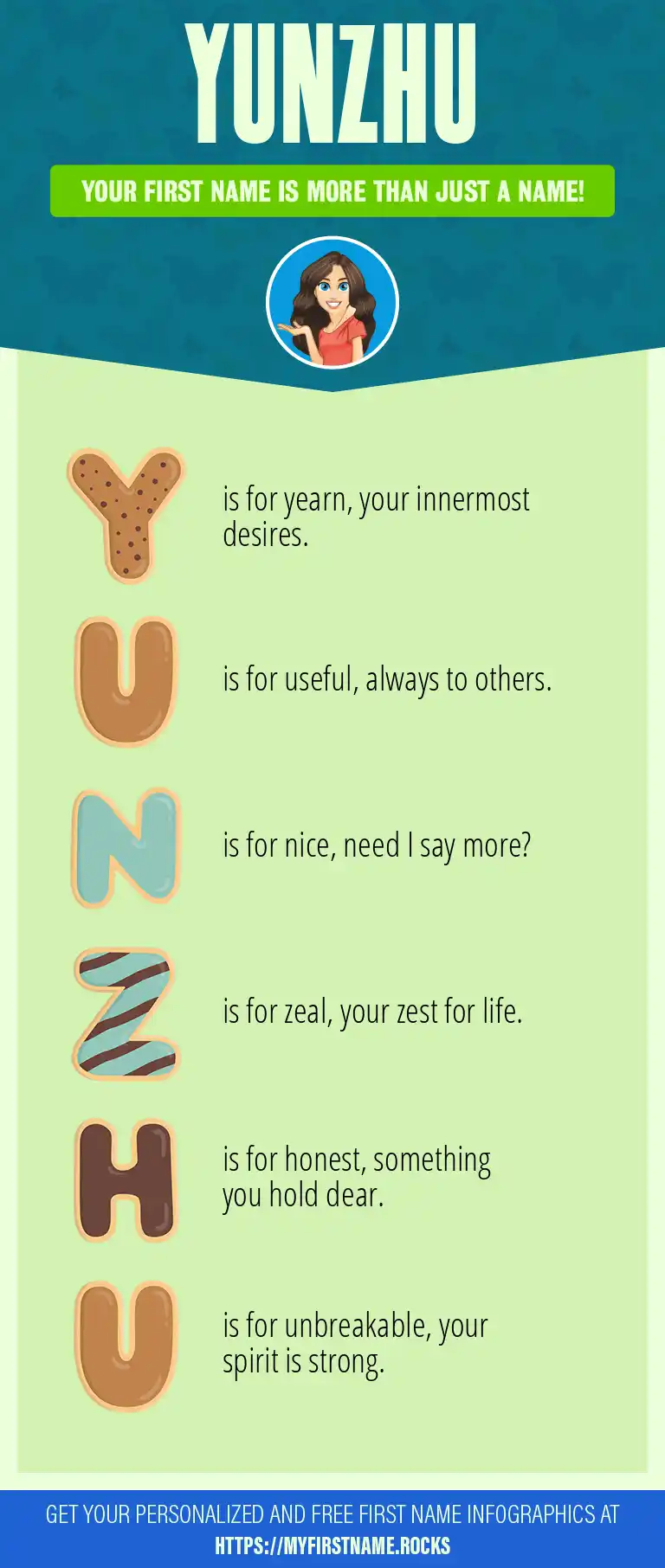 YUNZHU

YOUR FIRST NAME IS MORE THAN JUST A NAME!

Y is for yearn, your innermost desires.

U is for useful, always to others.

N is for nice, need I say more?

Z is for zeal, your zest for life.

H is for honest, something you hold dear.

U is for unbreakable, your spirit is strong.

GET YOUR PERSONALIZED AND FREE FIRST NAME INFOGRAPHICS AT HTTPS://MYFIRSTNAME.ROCKS