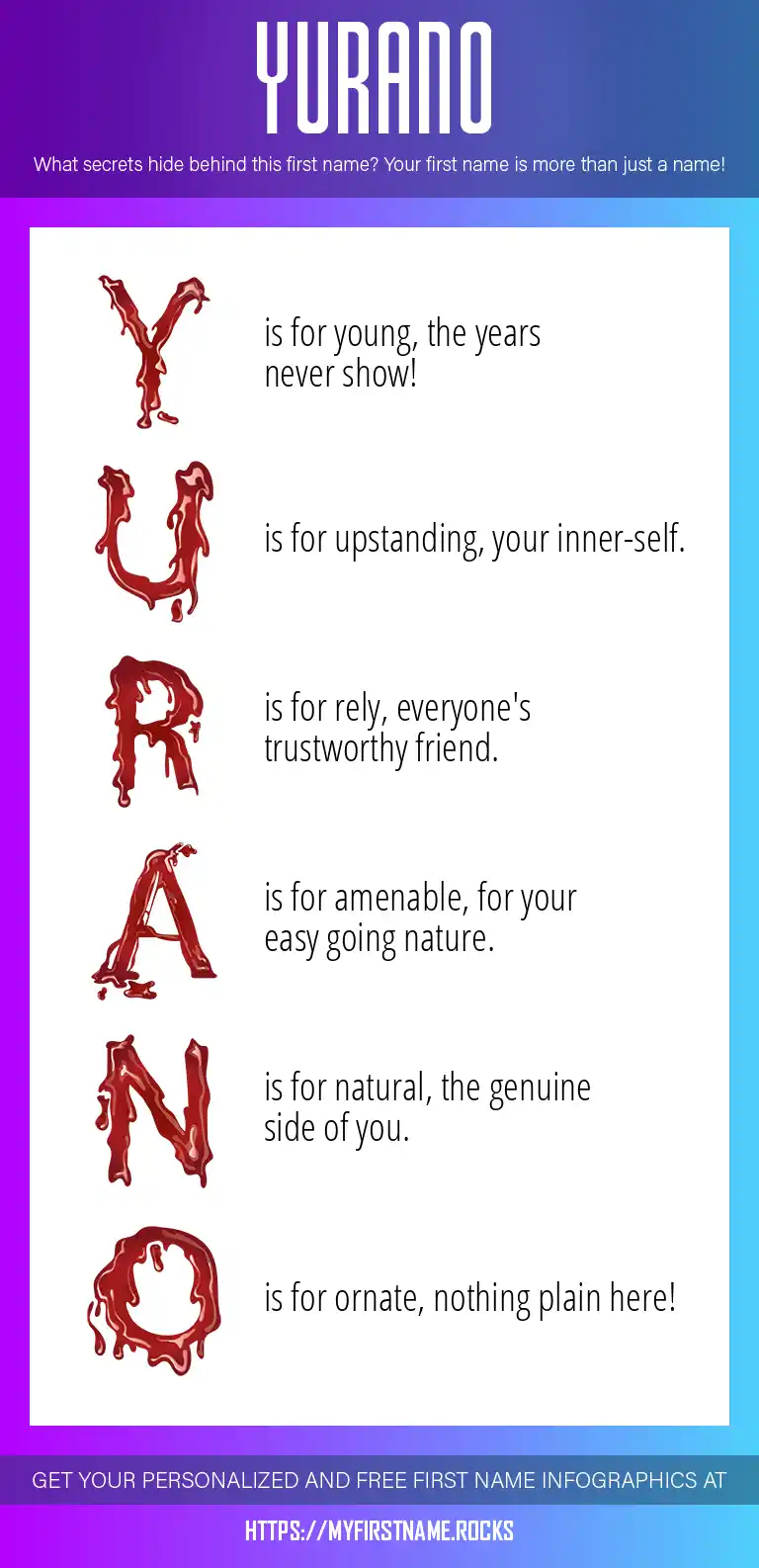 YURANO

What secrets hide behind this first name? Your first name is more than just a name!

Y is for young, the years never show!

U is for upstanding, your inner-self.

R is for rely, everyone's trustworthy friend.

A is for amenable, for your easy going nature.

N is for natural, the genuine side of you.

O is for ornate, nothing plain here!

GET YOUR PERSONALIZED AND FREE FIRST NAME INFOGRAPHICS AT

HTTPS://MYFIRSTNAME.ROCKS