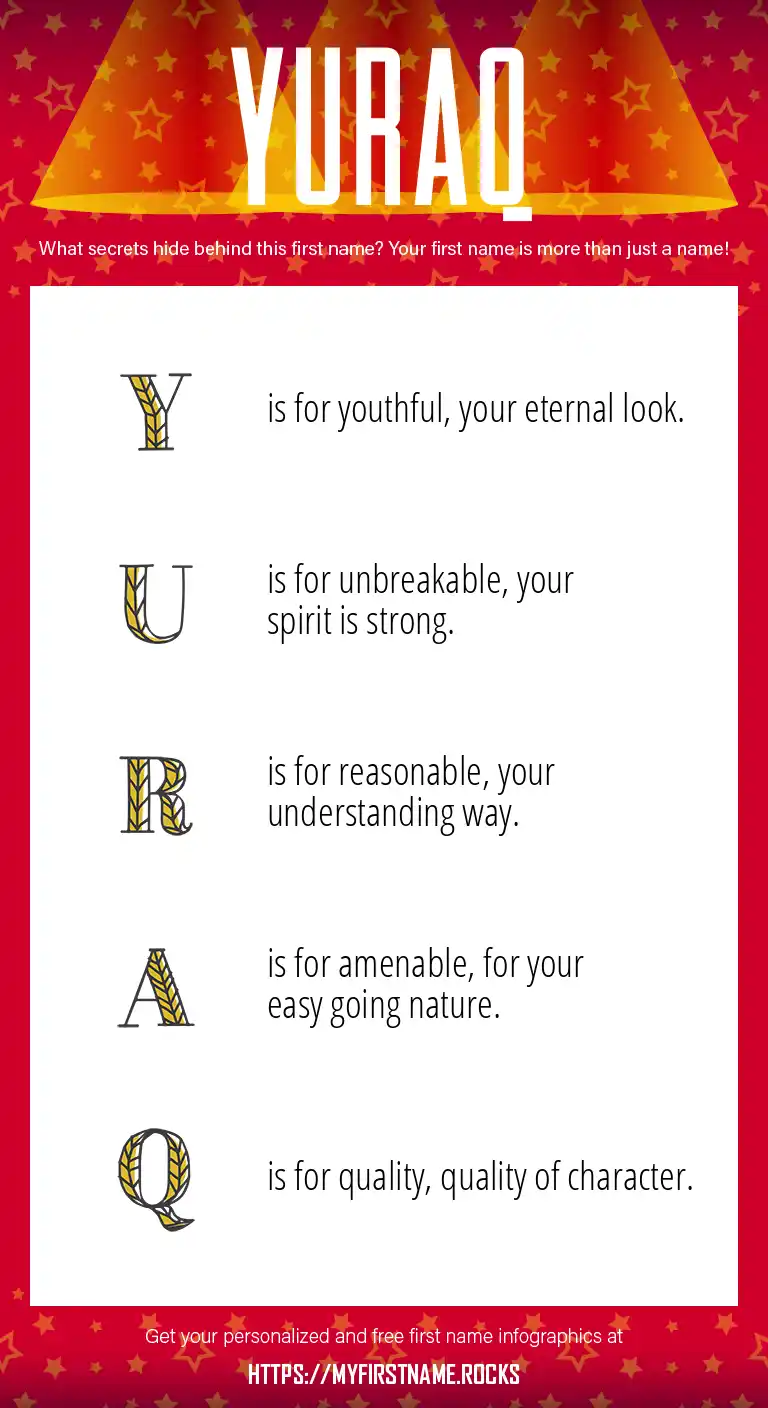 YURAQ

What secrets hide behind this first name? Your first name is more than just a name!

Y is for youthful, your eternal look.

U is for unbreakable, your spirit is strong.

R is for reasonable, your understanding way.

A is for amenable, for your easy going nature.

Q is for quality, quality of character.

Get your personalized and free first name infographics at

HTTPS://MYFIRSTNAME.ROCKS