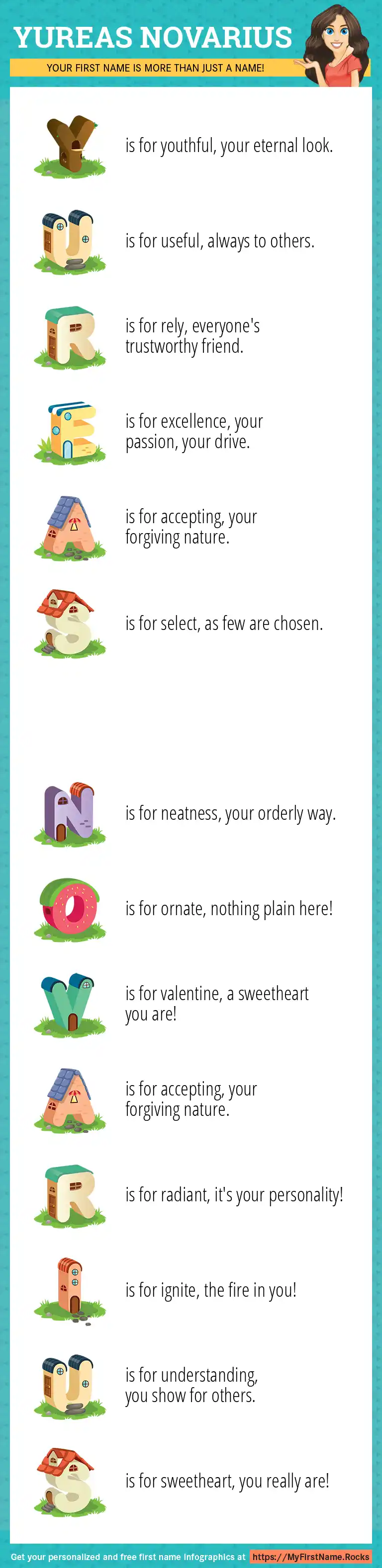 YUREAS NOVARIUS

YOUR FIRST NAME IS MORE THAN JUST A NAME!

Y is for youthful, your eternal look.

U is for useful, always to others.

R is for rely, everyone's trustworthy friend.

E is for excellence, your passion, your drive.

A is for accepting, your forgiving nature.

S is for select, as few are chosen.

N is for neatness, your orderly way.

O is for ornate, nothing plain here!

V is for valentine, a sweetheart you are!

A is for accepting, your forgiving nature.

R is for radiant, it's your personality!

I is for ignite, the fire in you!

U is for understanding, you show for others.

S is for sweetheart, you really are!

Get your personalized and free first name infographics at https://MyFirstName.Rocks