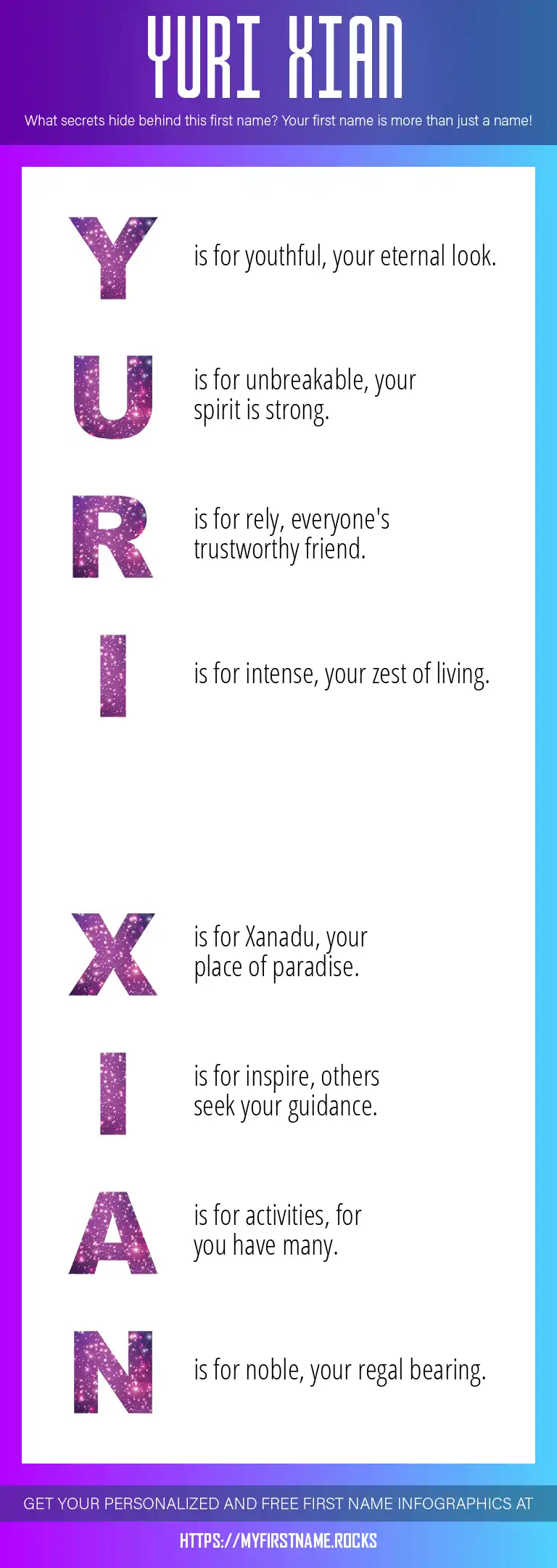 YURI XIAN

What secrets hide behind this first name? Your first name is more than just a name!

Y is for youthful, your eternal look.

U is for unbreakable, your spirit is strong.

R is for rely, everyone's trustworthy friend.

I is for intense, your zest of living.

X is for Xanadu, your place of paradise.

I is for inspire, others seek your guidance.

A is for activities, for you have many.

N is for noble, your regal bearing.

GET YOUR PERSONALIZED AND FREE FIRST NAME INFOGRAPHICS AT

HTTPS://MYFIRSTNAME.ROCKS