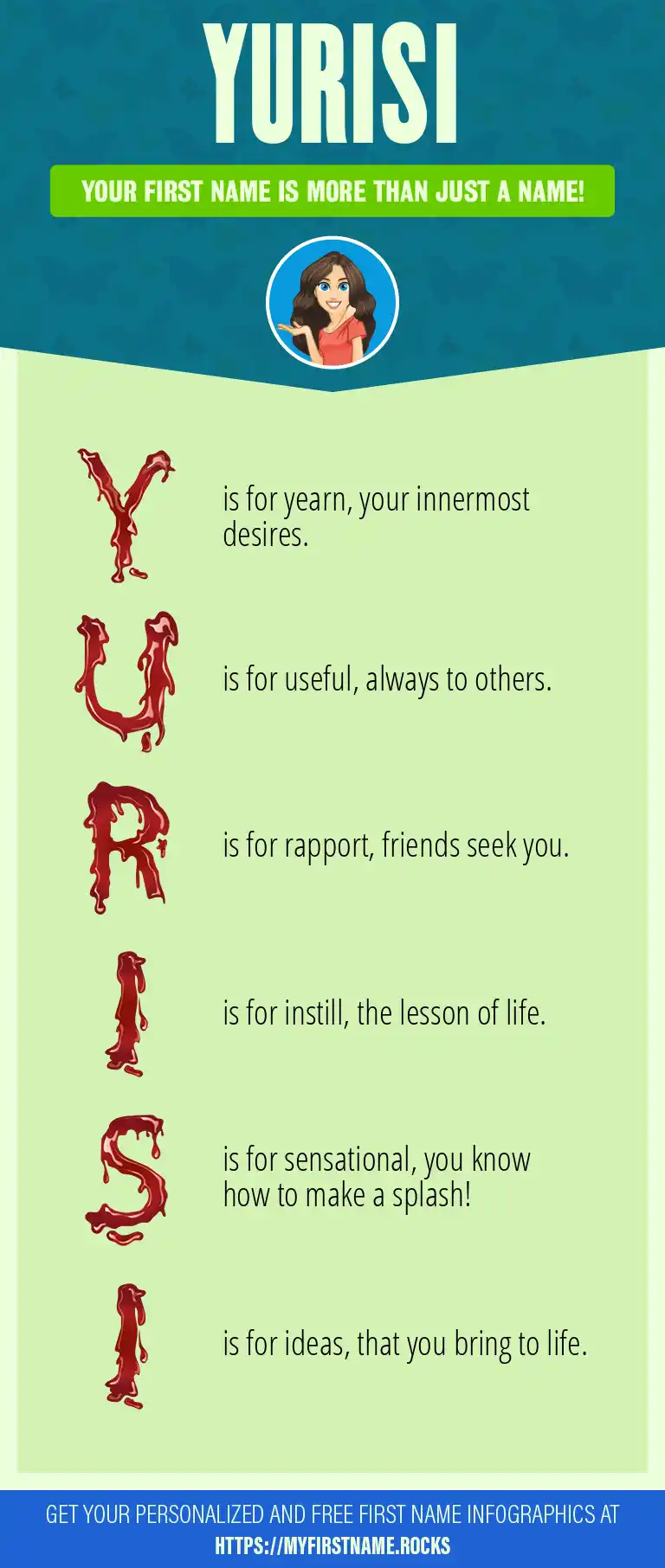 YURISI

YOUR FIRST NAME IS MORE THAN JUST A NAME!

Y is for yearn, your innermost desires.

U is for useful, always to others.

R is for rapport, friends seek you.

I is for instill, the lesson of life.

S is for sensational, you know how to make a splash!

I is for ideas, that you bring to life.

GET YOUR PERSONALIZED AND FREE FIRST NAME INFOGRAPHICS AT HTTPS://MYFIRSTNAME.ROCKS