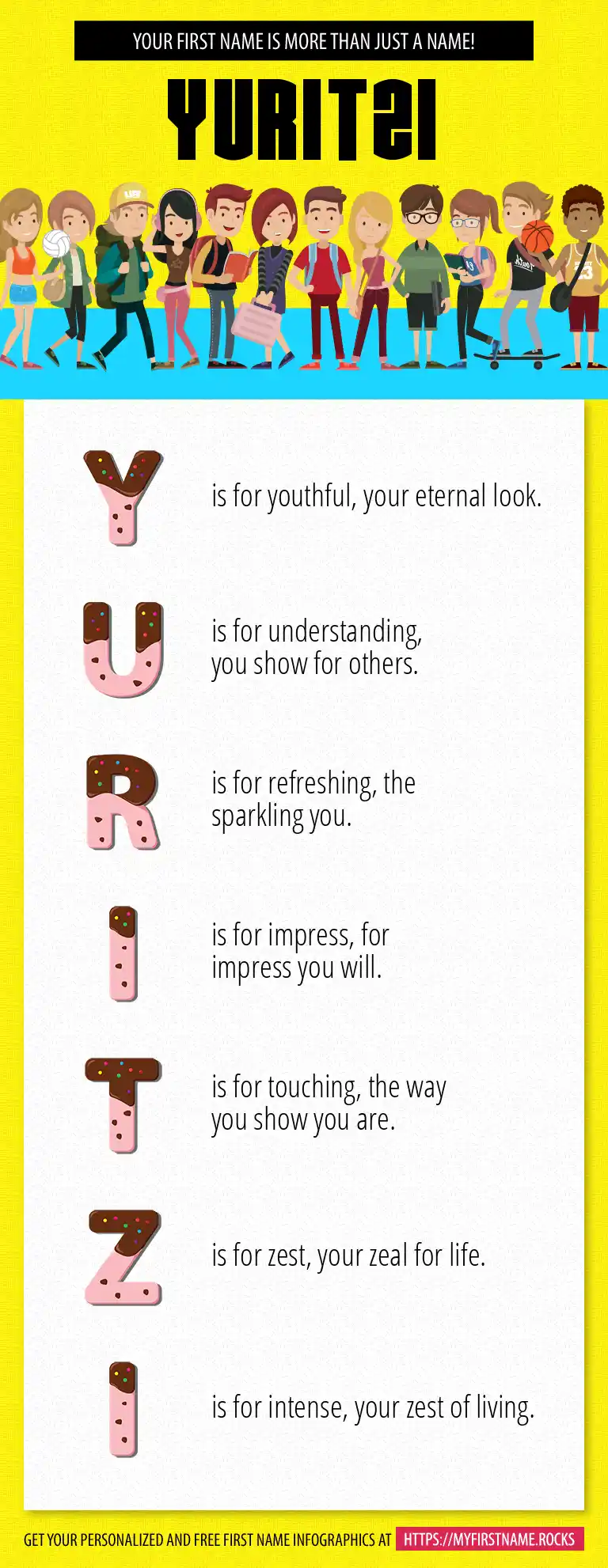 YOUR FIRST NAME IS MORE THAN JUST A NAME!

YURITZI

Y is for youthful, your eternal look.

U is for understanding, you show for others.

R is for refreshing, the sparkling you.

I is for impress, for impress you will.

T is for touching, the way you show you are.

Z is for zest, your zeal for life.

I is for intense, your zest of living.

GET YOUR PERSONALIZED AND FREE FIRST NAME INFOGRAPHICS AT HTTPS://MYFIRSTNAME.ROCKS