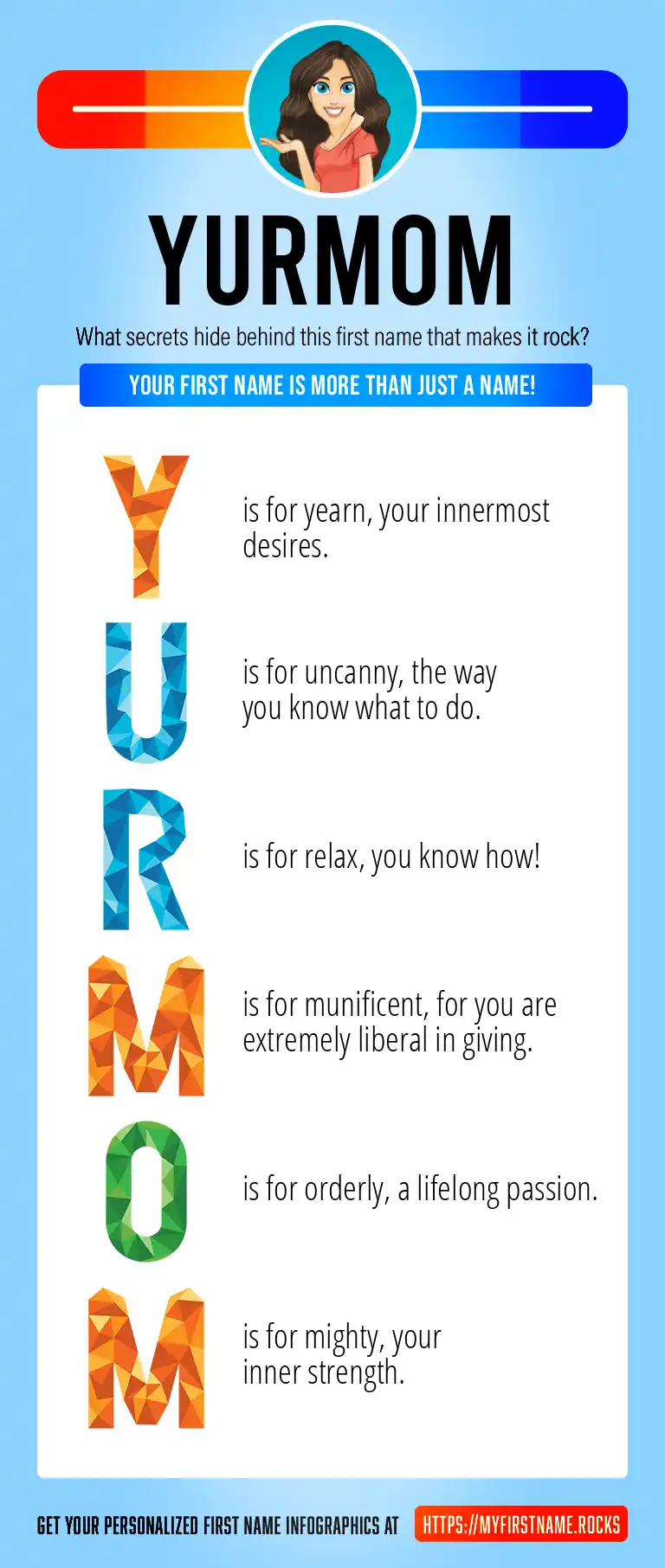 YURMOM

What secrets hide behind this first name that makes it rock?

YOUR FIRST NAME IS MORE THAN JUST A NAME!

Y is for yearn, your innermost desires.

U is for uncanny, the way you know what to do.

R is for relax, you know how!

M is for munificent, for you are extremely liberal in giving.

O is for orderly, a lifelong passion.

M is for mighty, your inner strength.

GET YOUR PERSONALIZED FIRST NAME INFOGRAPHICS AT HTTPS://MYFIRSTNAME.ROCKS