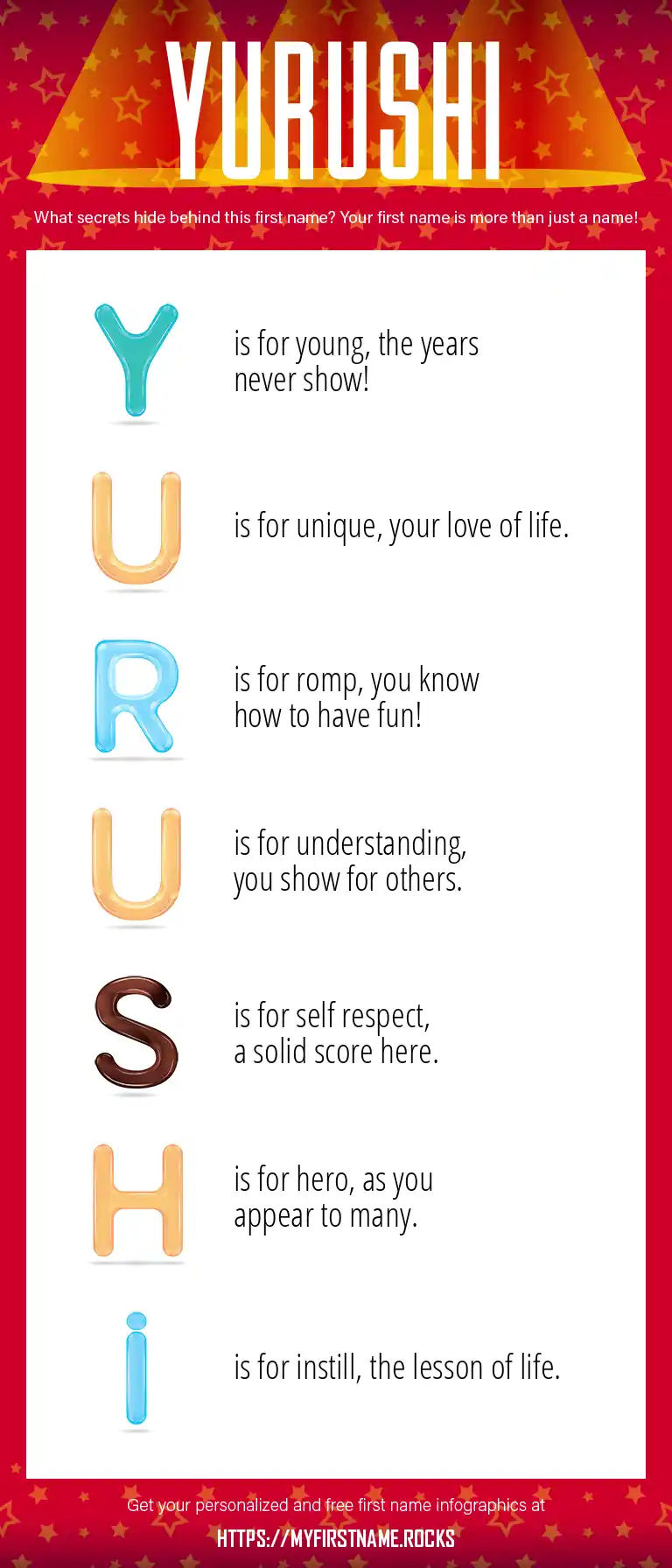 YURUSHI

What secrets hide behind this first name? Your first name is more than just a name!

Y is for young, the years never show!

U is for unique, your love of life.

R is for romp, you know how to have fun!

U is for understanding, you show for others.

S is for self respect, a solid score here.

H is for hero, as you appear to many.

i is for instill, the lesson of life.

Get your personalized and free first name infographics at

HTTPS://MYFIRSTNAME.ROCKS