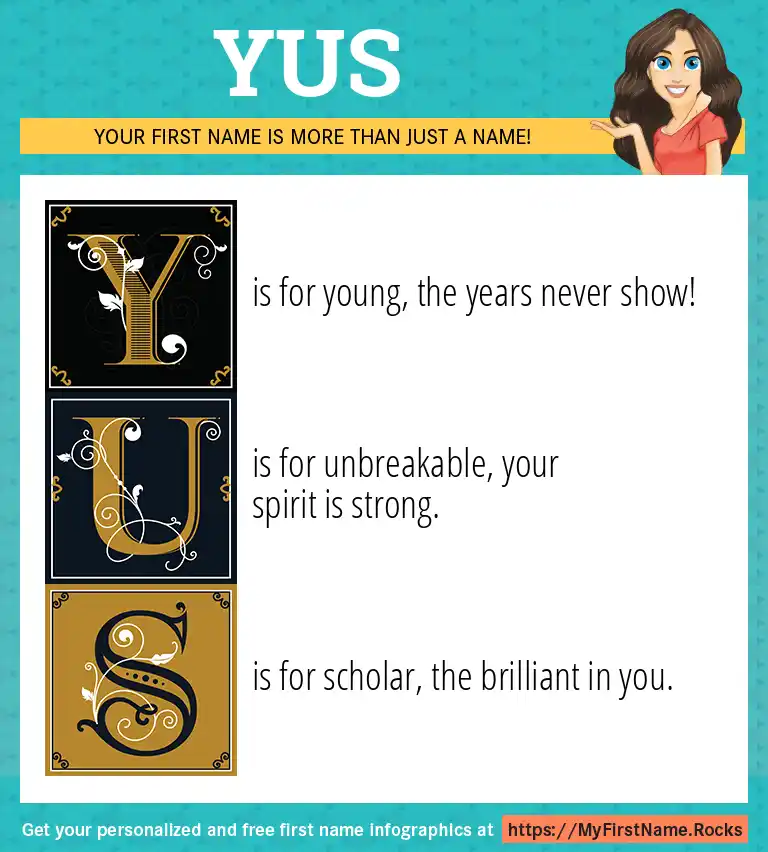 YUS

YOUR FIRST NAME IS MORE THAN JUST A NAME!

Y is for young, the years never show!

U is for unbreakable, your spirit is strong.

S is for scholar, the brilliant in you.

Get your personalized and free first name infographics at https://MyFirstName.Rocks