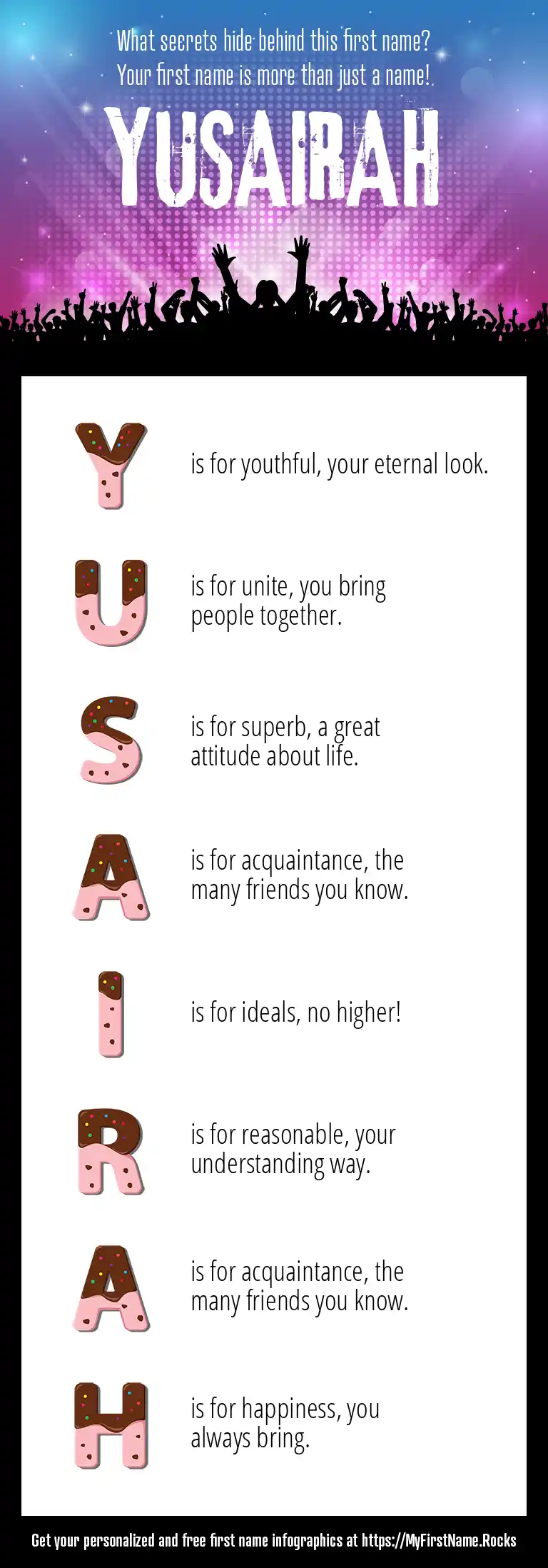 What secrets hide behind this first name?
Your first name is more than just a name!

YUSAIRAH

Y is for youthful, your eternal look.

U is for unite, you bring people together.

S is for superb, a great attitude about life.

A is for acquaintance, the many friends you know.

I is for ideals, no higher!

R is for reasonable, your understanding way.

A is for acquaintance, the many friends you know.

H is for happiness, you always bring.

Get your personalized and free first name infographics at https://MyFirstName.Rocks