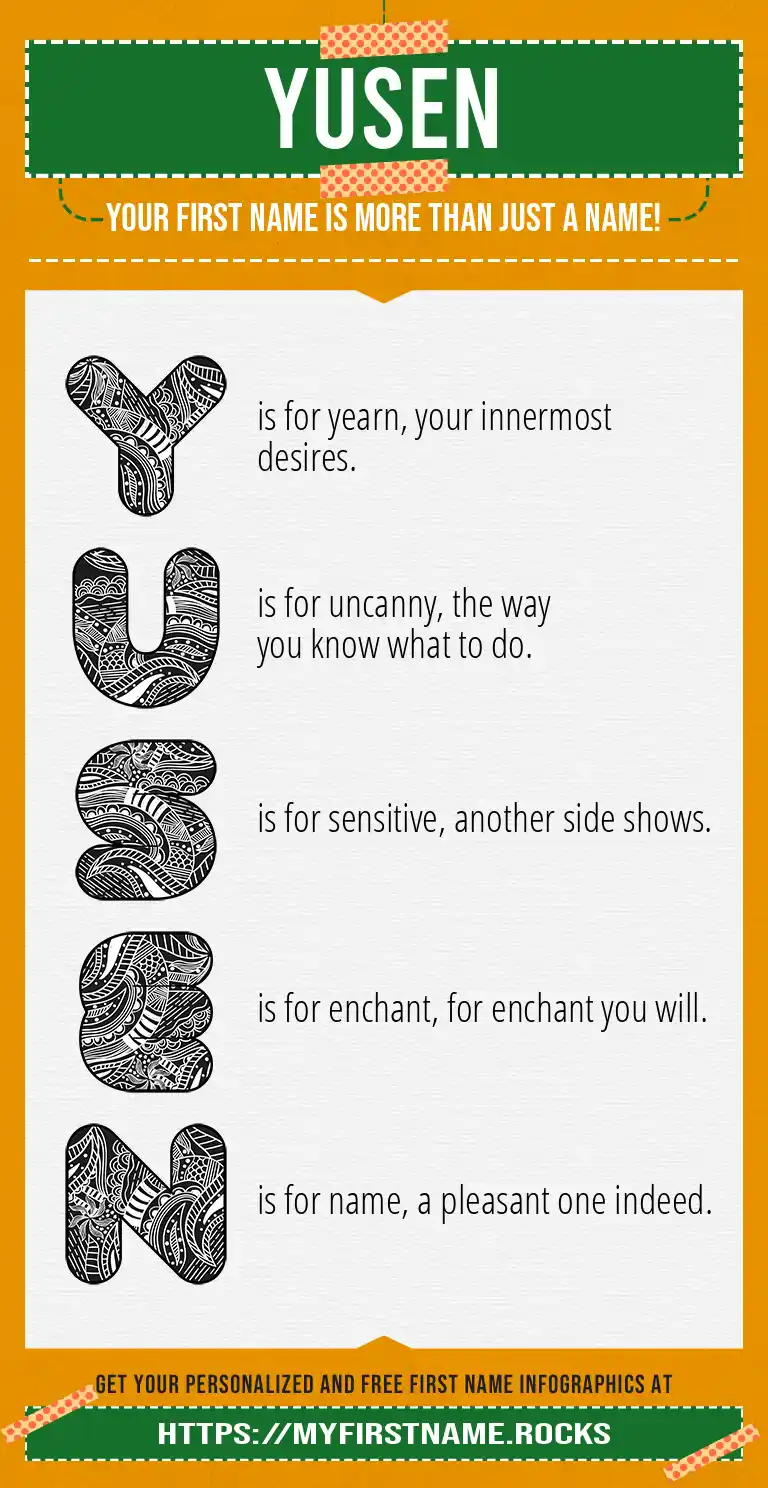 YUSEN

YOUR FIRST NAME IS MORE THAN JUST A NAME!

Y is for yearn, your innermost desires.

U is for uncanny, the way you know what to do.

S is for sensitive, another side shows.

E is for enchant, for enchant you will.

N is for name, a pleasant one indeed.

GET YOUR PERSONALIZED AND FREE FIRST NAME INFOGRAPHICS AT

HTTPS://MYFIRSTNAME.ROCKS