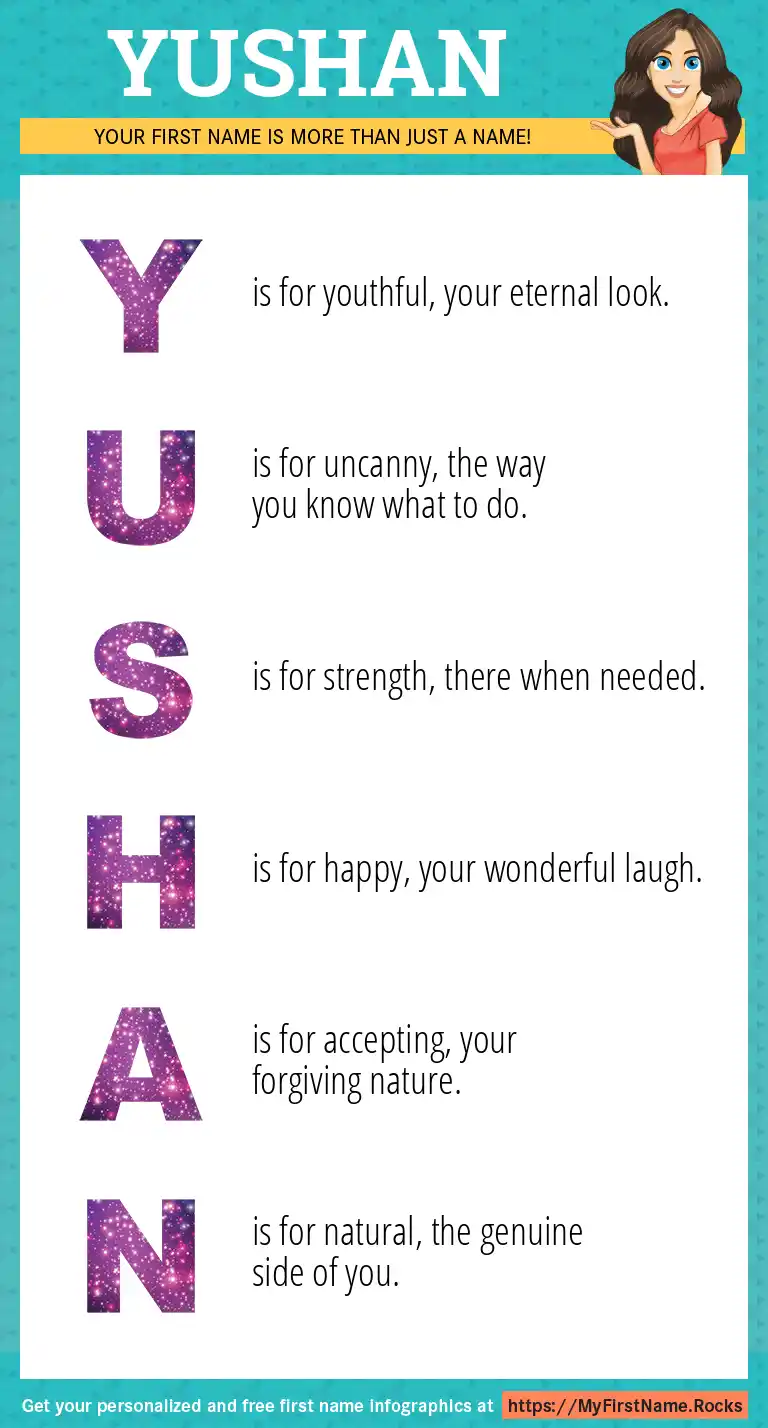 YUSHAN

YOUR FIRST NAME IS MORE THAN JUST A NAME!

Y is for youthful, your eternal look.

U is for uncanny, the way you know what to do.

S is for strength, there when needed.

H is for happy, your wonderful laugh.

A is for accepting, your forgiving nature.

N is for natural, the genuine side of you.

Get your personalized and free first name infographics at https://MyFirstName.Rocks