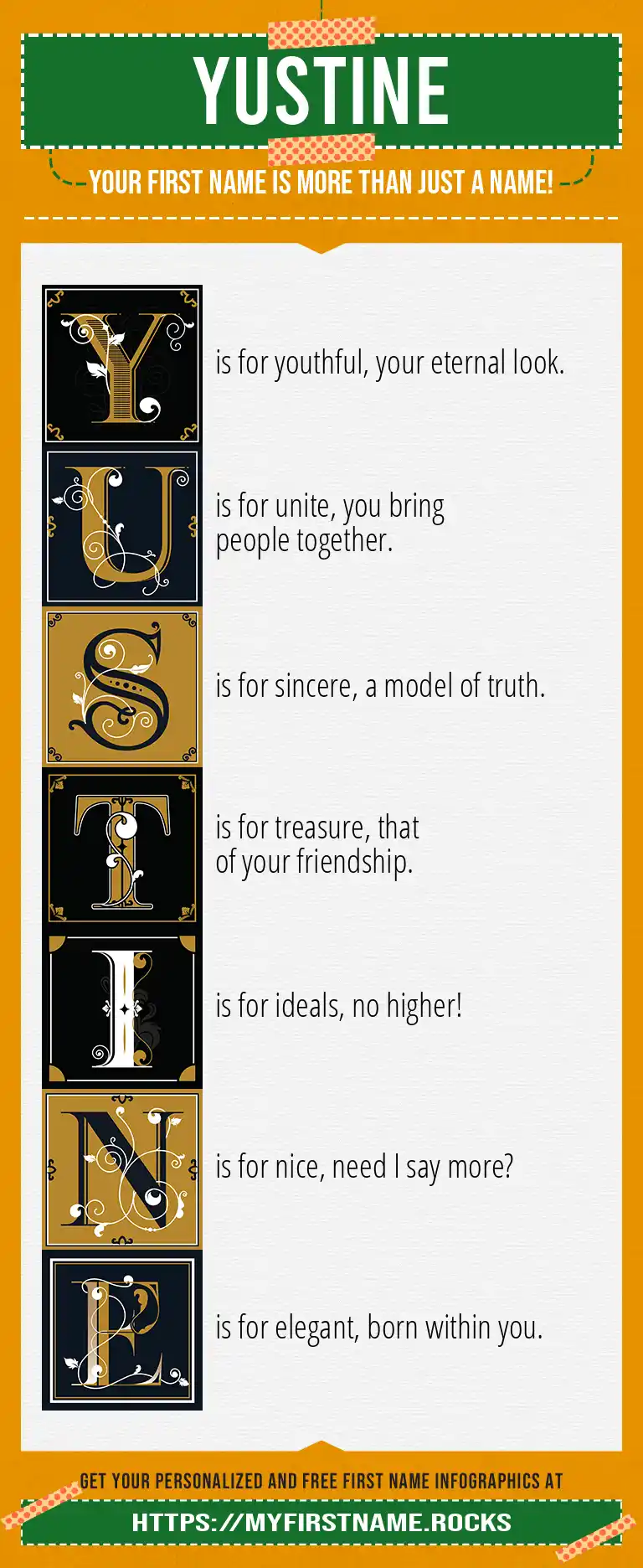 YUSTINE

YOUR FIRST NAME IS MORE THAN JUST A NAME!

Y is for youthful, your eternal look.

U is for unite, you bring people together.

S is for sincere, a model of truth.

T is for treasure, that of your friendship.

I is for ideals, no higher!

N is for nice, need I say more?

E is for elegant, born within you.

GET YOUR PERSONALIZED AND FREE FIRST NAME INFOGRAPHICS AT

HTTPS://MYFIRSTNAME.ROCKS