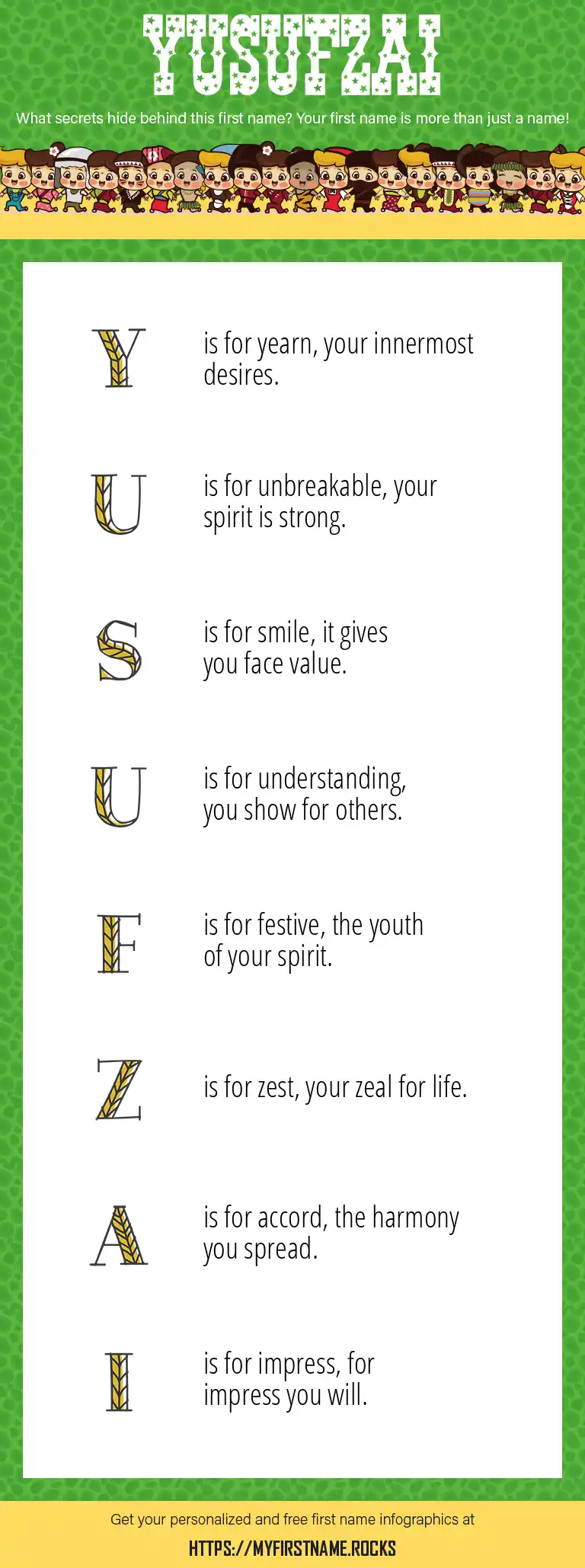 YUSUFZAI

What secrets hide behind this first name? Your first name is more than just a name!

Y is for yearn, your innermost desires.

U is for unbreakable, your spirit is strong.

S is for smile, it gives you face value.

U is for understanding, you show for others.

F is for festive, the youth of your spirit.

Z is for zest, your zeal for life.

A is for accord, the harmony you spread.

I is for impress, for impress you will.

Get your personalized and free first name infographics at

HTTPS://MYFIRSTNAME.ROCKS