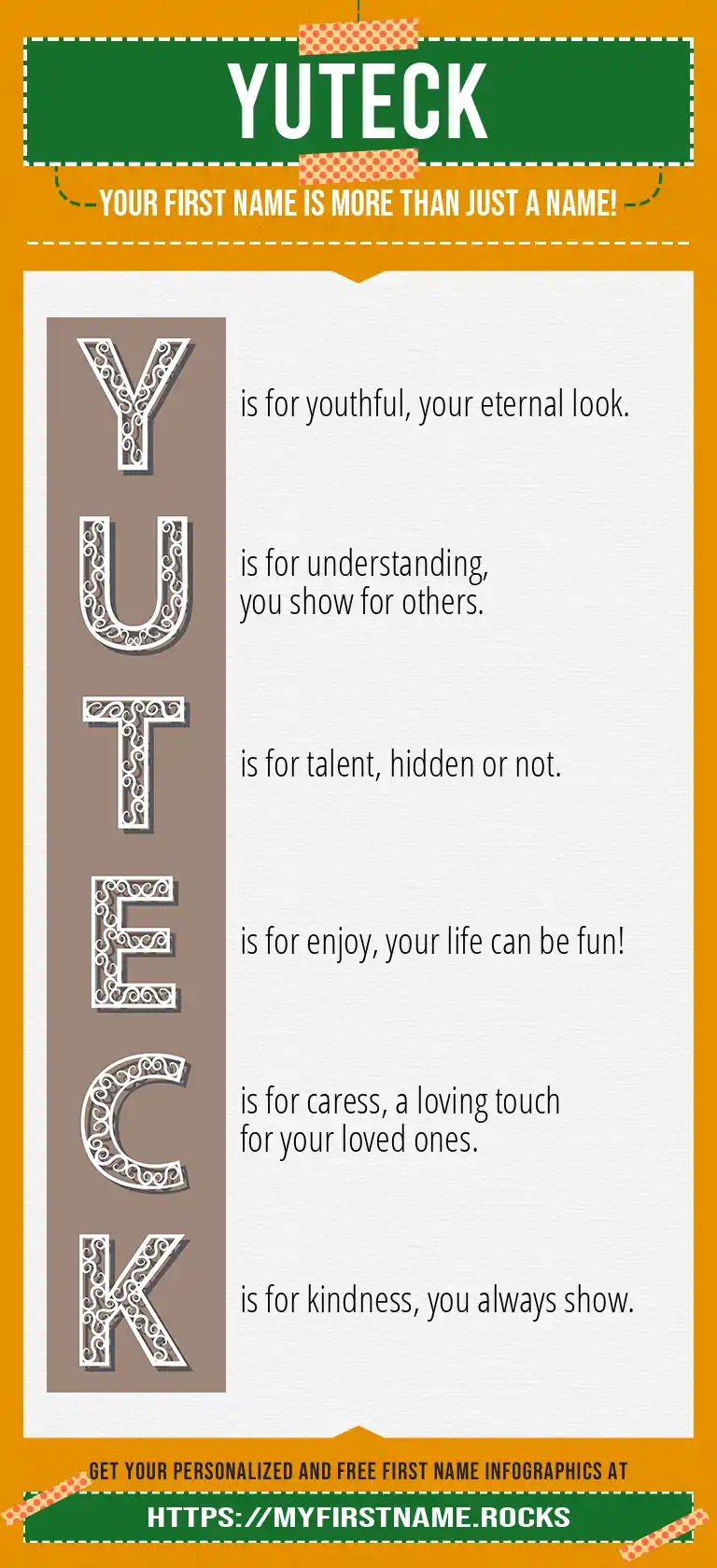 YUTECK

YOUR FIRST NAME IS MORE THAN JUST A NAME!

Y is for youthful, your eternal look.

U is for understanding, you show for others.

T is for talent, hidden or not.

E is for enjoy, your life can be fun!

C is for caress, a loving touch for your loved ones.

K is for kindness, you always show.

GET YOUR PERSONALIZED AND FREE FIRST NAME INFOGRAPHICS AT

HTTPS://MYFIRSTNAME.ROCKS