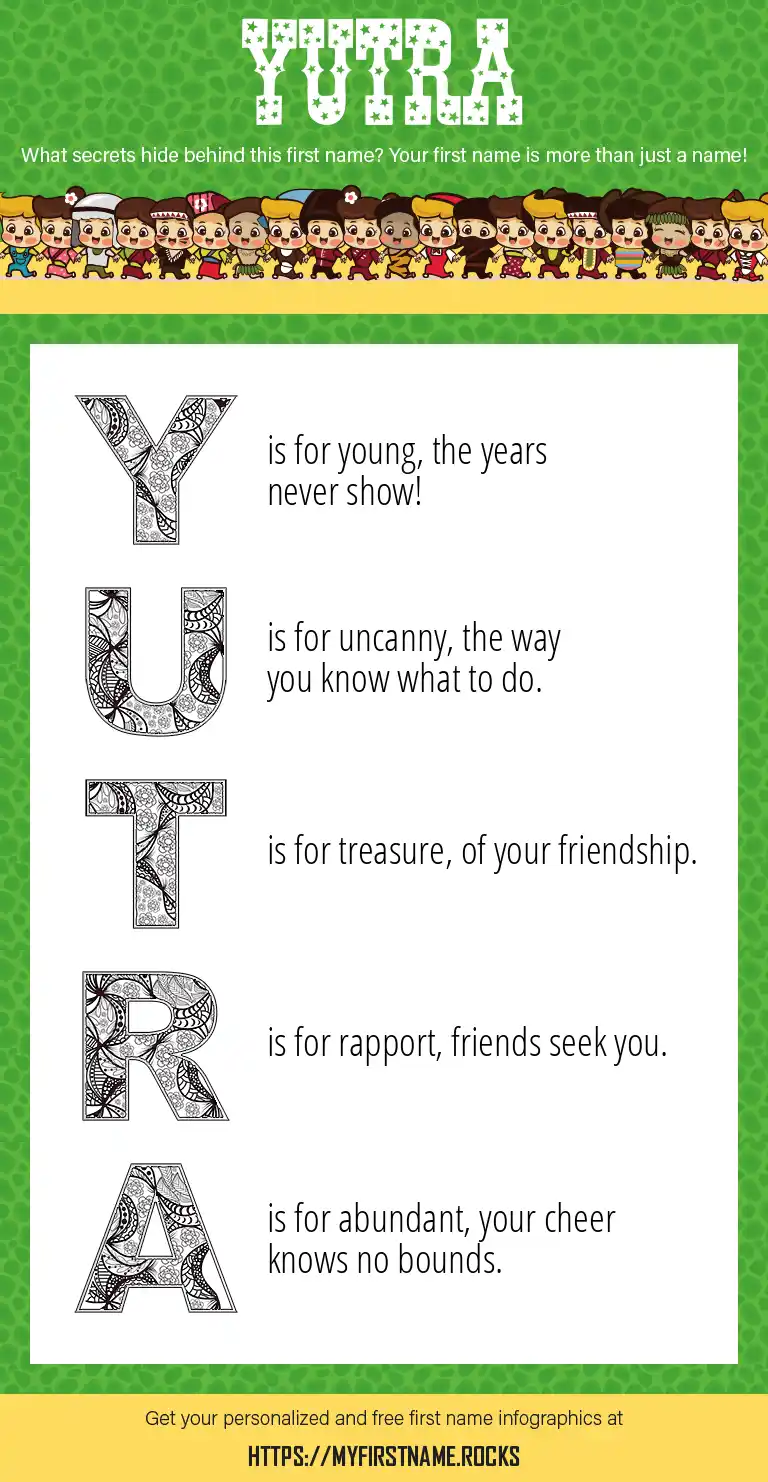 YUTRA

What secrets hide behind this first name? Your first name is more than just a name!

Y is for young, the years never show!

U is for uncanny, the way you know what to do.

T is for treasure, of your friendship.

R is for rapport, friends seek you.

A is for abundant, your cheer knows no bounds.

Get your personalized and free first name infographics at

HTTPS://MYFIRSTNAME.ROCKS