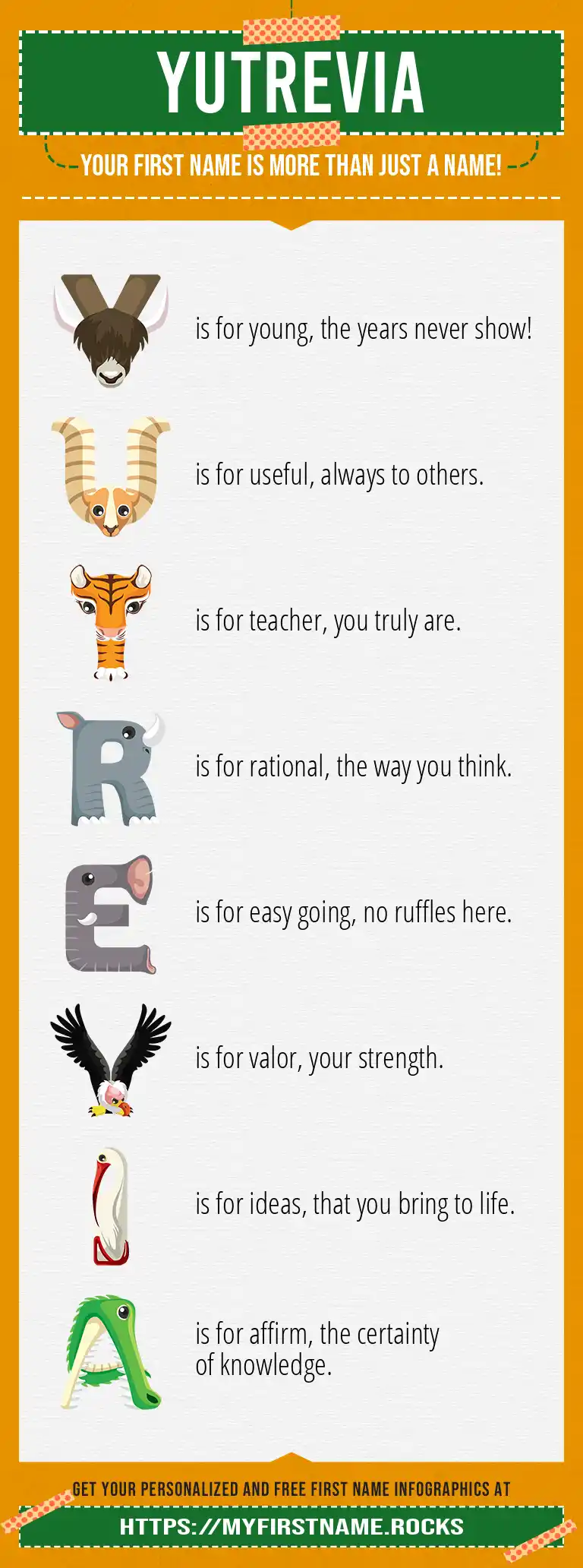 YUTREVIA

YOUR FIRST NAME IS MORE THAN JUST A NAME!

Y is for young, the years never show!

U is for useful, always to others.

T is for teacher, you truly are.

R is for rational, the way you think.

E is for easy going, no ruffles here.

V is for valor, your strength.

I is for ideas, that you bring to life.

A is for affirm, the certainty of knowledge.

GET YOUR PERSONALIZED AND FREE FIRST NAME INFOGRAPHICS AT

HTTPS://MYFIRSTNAME.ROCKS