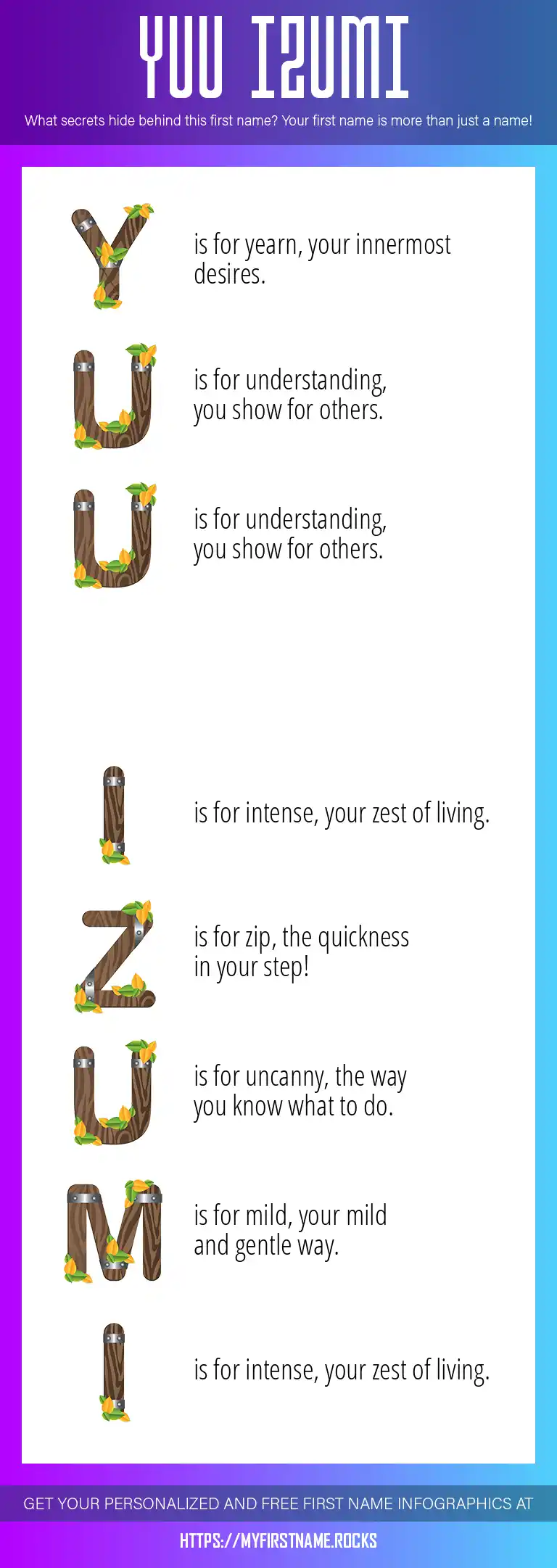 YUU IZUMI

What secrets hide behind this first name? Your first name is more than just a name!

Y is for yearn, your innermost desires.

U is for understanding, you show for others.

U is for understanding, you show for others.

I is for intense, your zest of living.

Z is for zip, the quickness in your step!

U is for uncanny, the way you know what to do.

M is for mild, your mild and gentle way.

I is for intense, your zest of living.

GET YOUR PERSONALIZED AND FREE FIRST NAME INFOGRAPHICS AT

HTTPS://MYFIRSTNAME.ROCKS