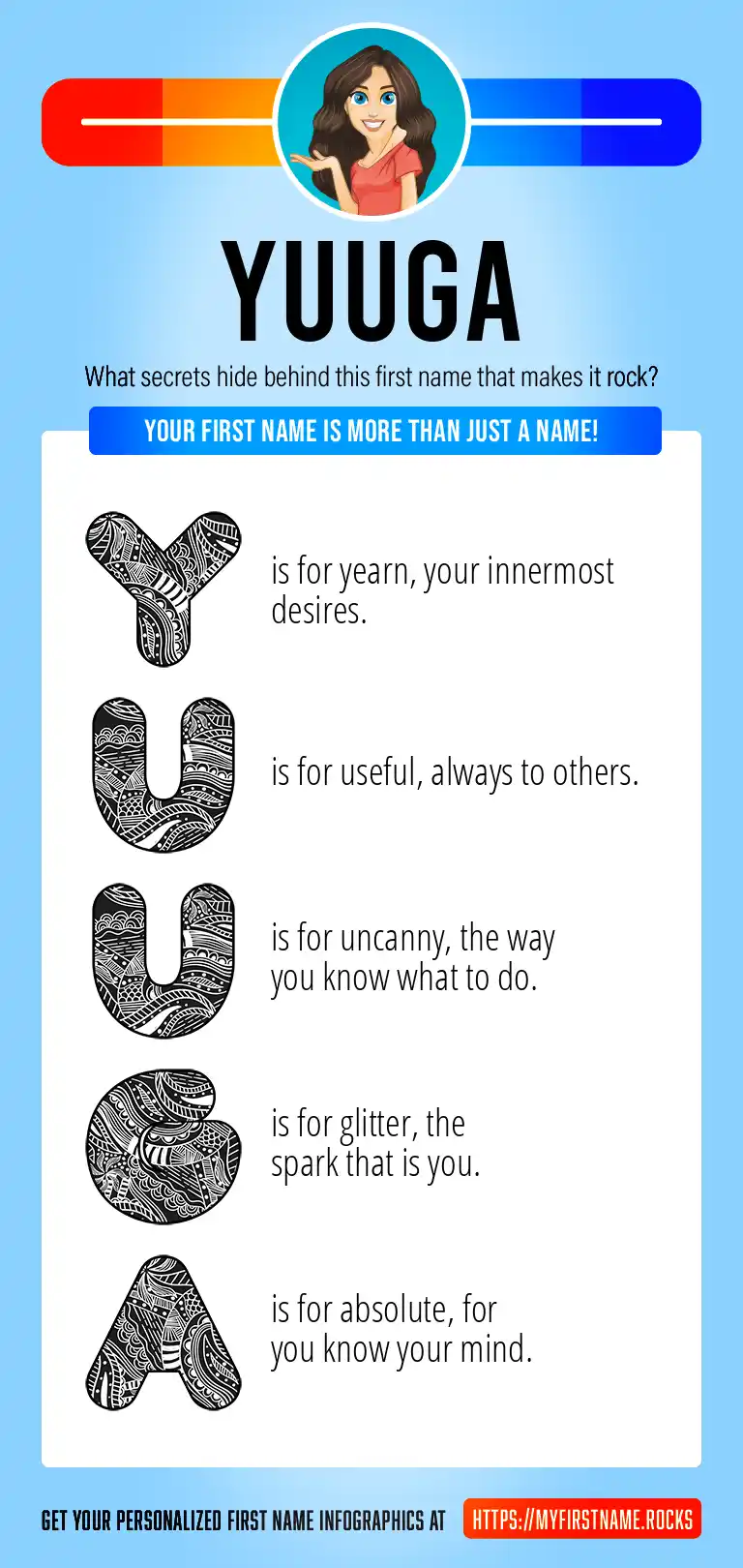 YUUGA

What secrets hide behind this first name that makes it rock?

YOUR FIRST NAME IS MORE THAN JUST A NAME!

Y is for yearn, your innermost desires.

U is for useful, always to others.

U is for uncanny, the way you know what to do.

G is for glitter, the spark that is you.

A is for absolute, for you know your mind.

GET YOUR PERSONALIZED FIRST NAME INFOGRAPHICS AT HTTPS://MYFIRSTNAME.ROCKS