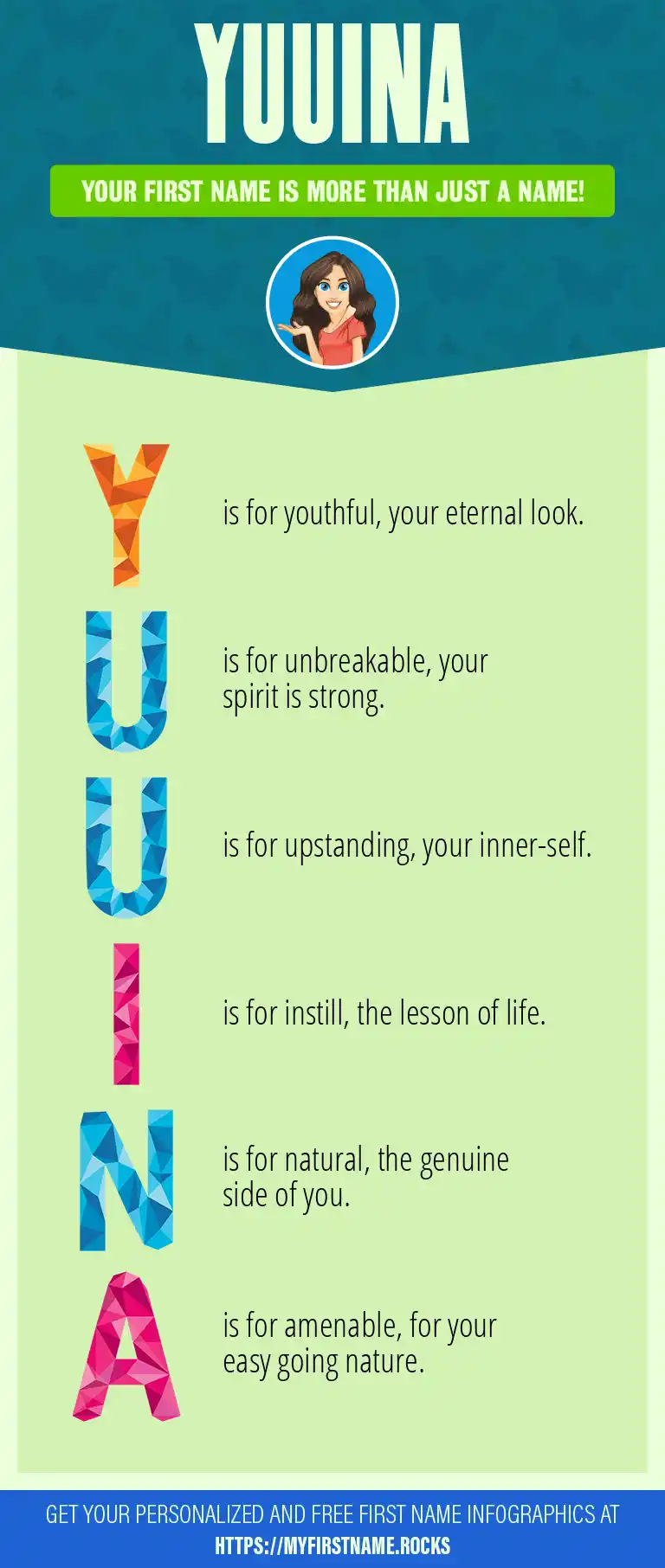 YUUINA

YOUR FIRST NAME IS MORE THAN JUST A NAME!

Y is for youthful, your eternal look.

U is for unbreakable, your spirit is strong.

U is for upstanding, your inner-self.

I is for instill, the lesson of life.

N is for natural, the genuine side of you.

A is for amenable, for your easy going nature.

GET YOUR PERSONALIZED AND FREE FIRST NAME INFOGRAPHICS AT HTTPS://MYFIRSTNAME.ROCKS